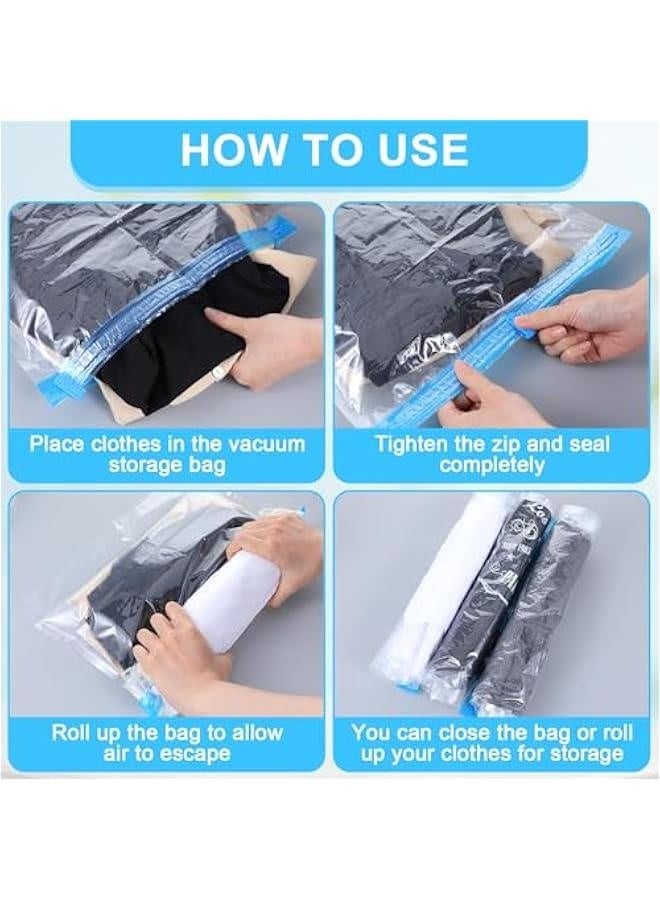 HOW TO USE

Place clothes in the vacuum storage bag

Tighten the zip and seal completely

Roll up the bag to allow air to escape

You can close the bag or roll up your clothes for storage