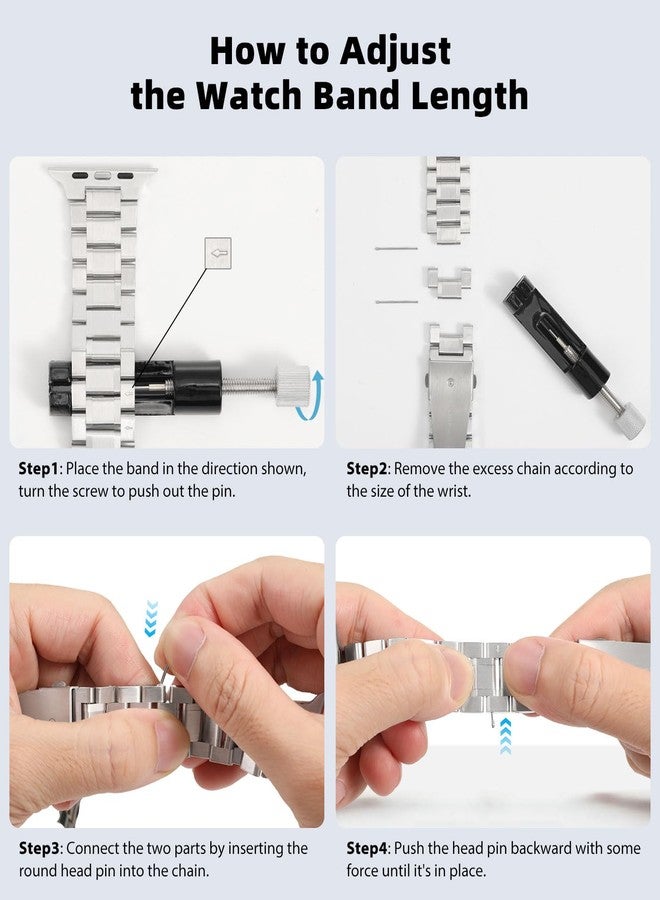 How to Adjust the Watch Band Length

Step1: Place the band in the direction shown, turn the screw to push out the pin.

Step2: Remove the excess chain according to the size of the wrist.

Step3: Connect the two parts by inserting the round head pin into the chain.

Step4: Push the head pin backward with some force until it's in place.