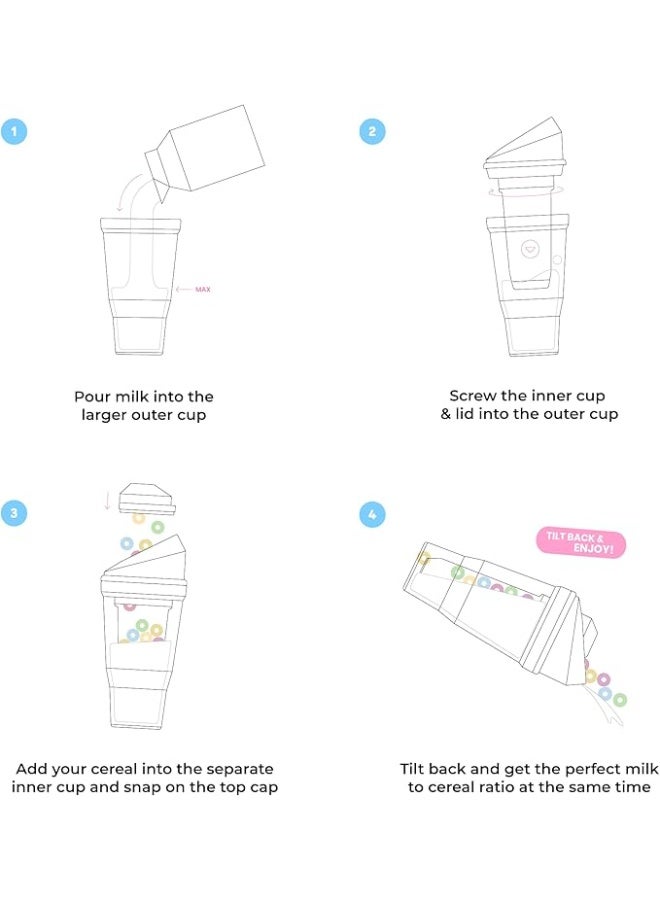 1

MAX

Pour milk into the larger outer cup

2

Screw the inner cup & lid into the outer cup

3

Add your cereal into the separate inner cup and snap on the top cap

4

TILT BACK & ENJOY!

Tilt back and get the perfect milk to cereal ratio at the same time