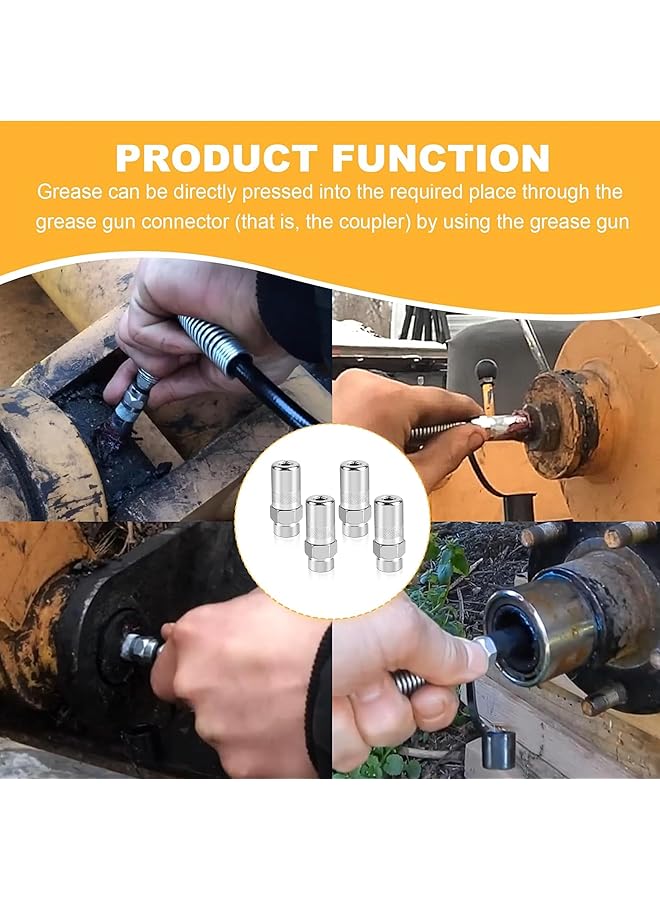 PRODUCT FUNCTION

Grease can be directly pressed into the required place through the grease gun connector (that is, the coupler) by using the grease gun