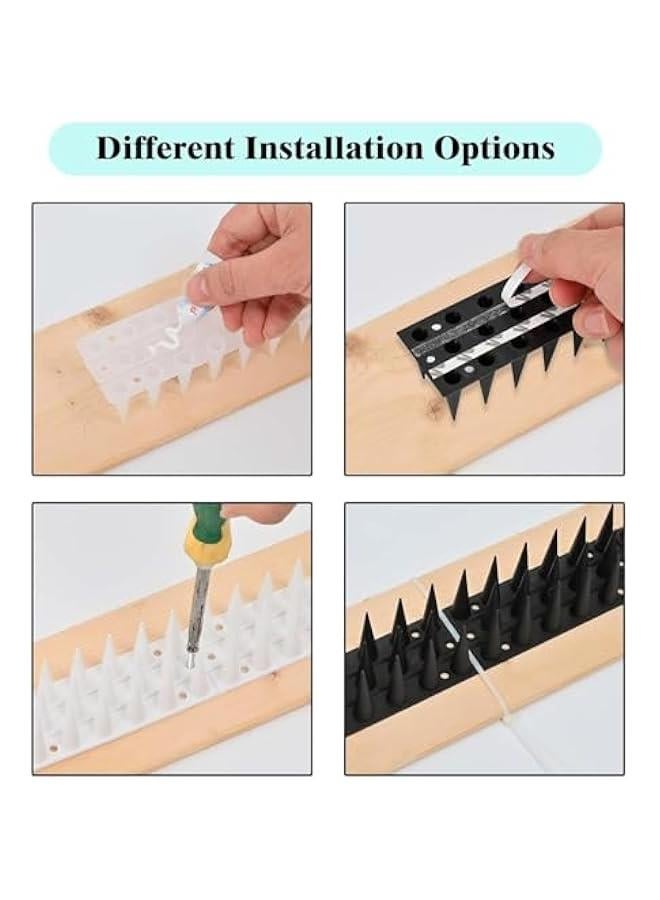 Different Installation Options