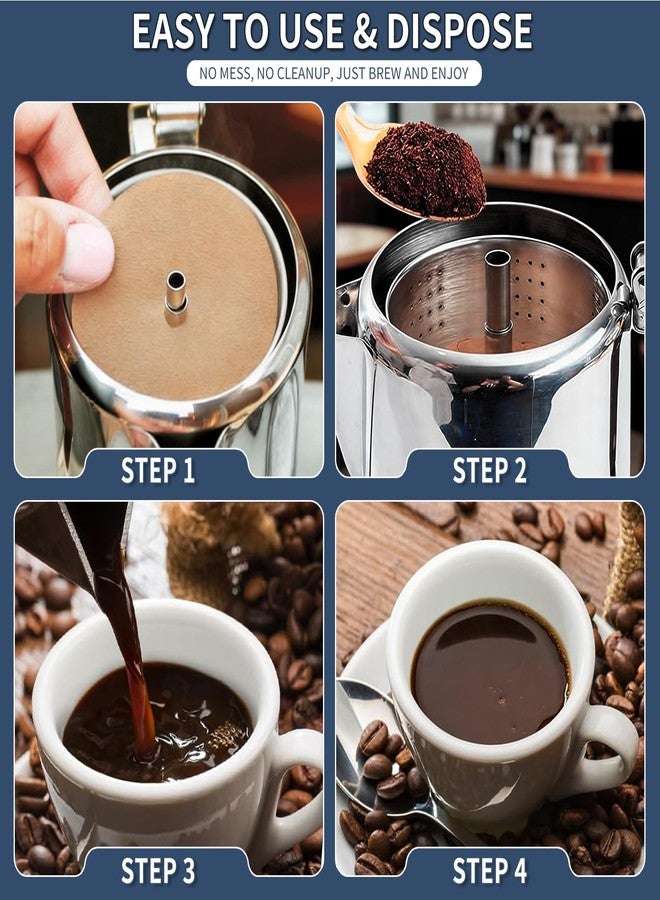 EASY TO USE & DISPOSE

NO MESS, NO CLEANUP, JUST BREW AND ENJOY

STEP 1

STEP 2

STEP 3

STEP 4