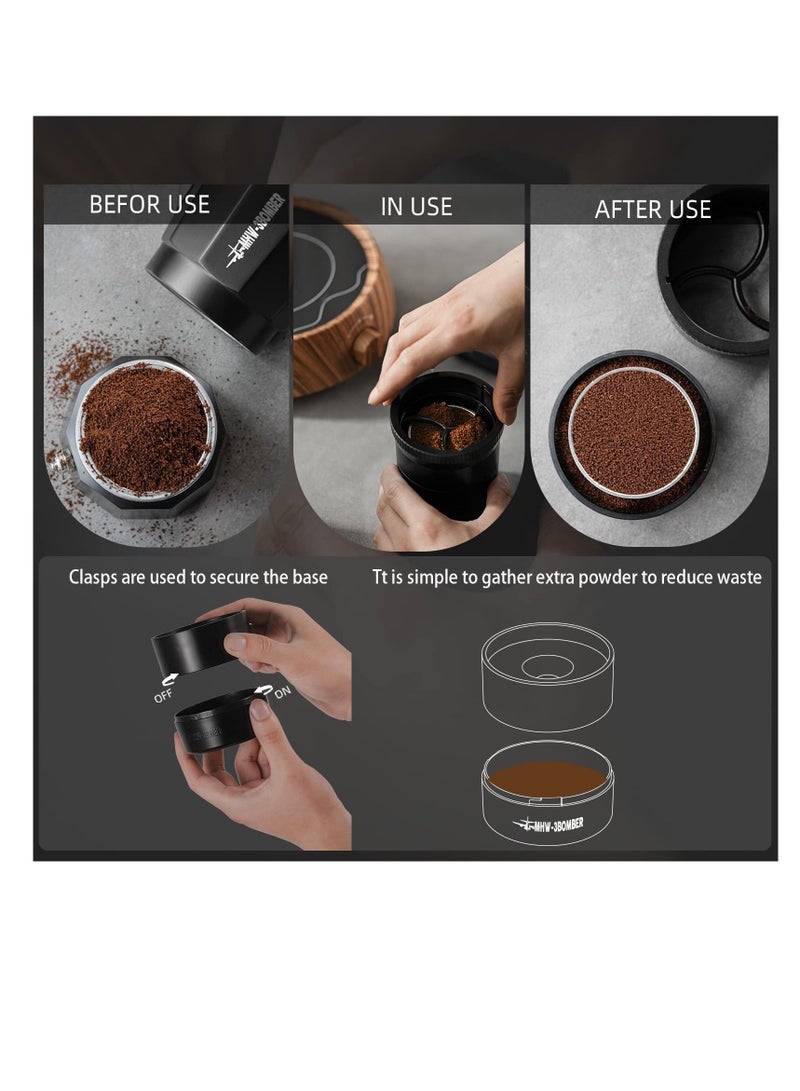 BEFOR USE

MHW-3BOMBER

IN USE

AFTER USE

Clasps are used to secure the base

OFF

ON

Tt is simple to gather extra powder to reduce waste

MHW-3BOMBER