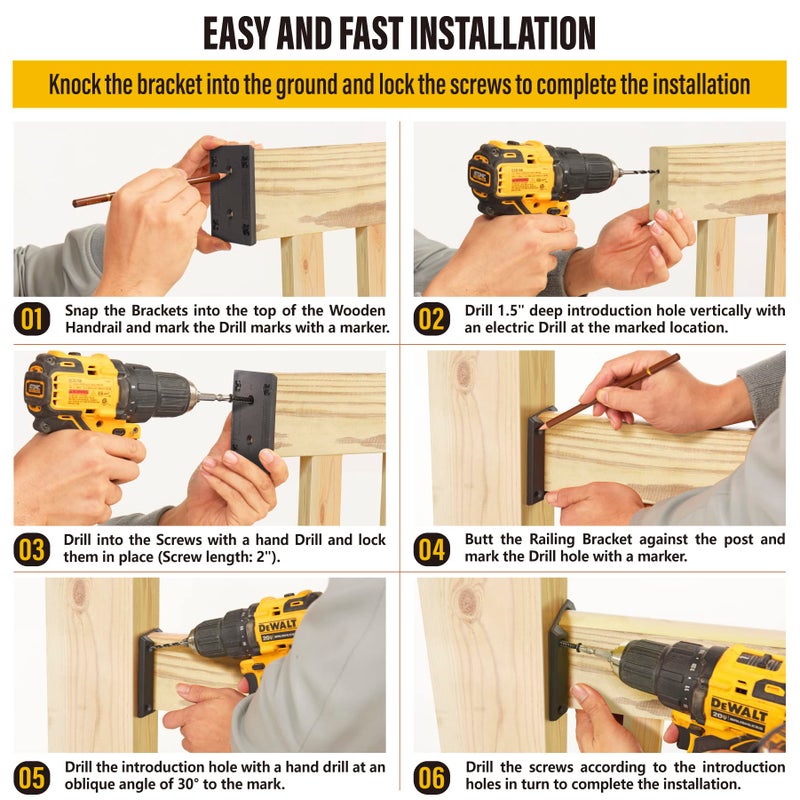 EASY AND FAST INSTALLATION

Knock the bracket into the ground and lock the screws to complete the installation

01 Snap the Brackets into the top of the Wooden Handrail and mark the Drill marks with a marker.

02 Drill 1.5" deep introduction hole vertically with an electric Drill at the marked location.

03 Drill into the Screws with a hand Drill and lock them in place (Screw length: 2").

04 Butt the Railing Bracket against the post and mark the Drill hole with a marker.

DEWALT 20V

05 Drill the introduction hole with a hand drill at an oblique angle of 30° to the mark.

DEWALT 20V

06 Drill the screws according to the introduction holes in turn to complete the installation.