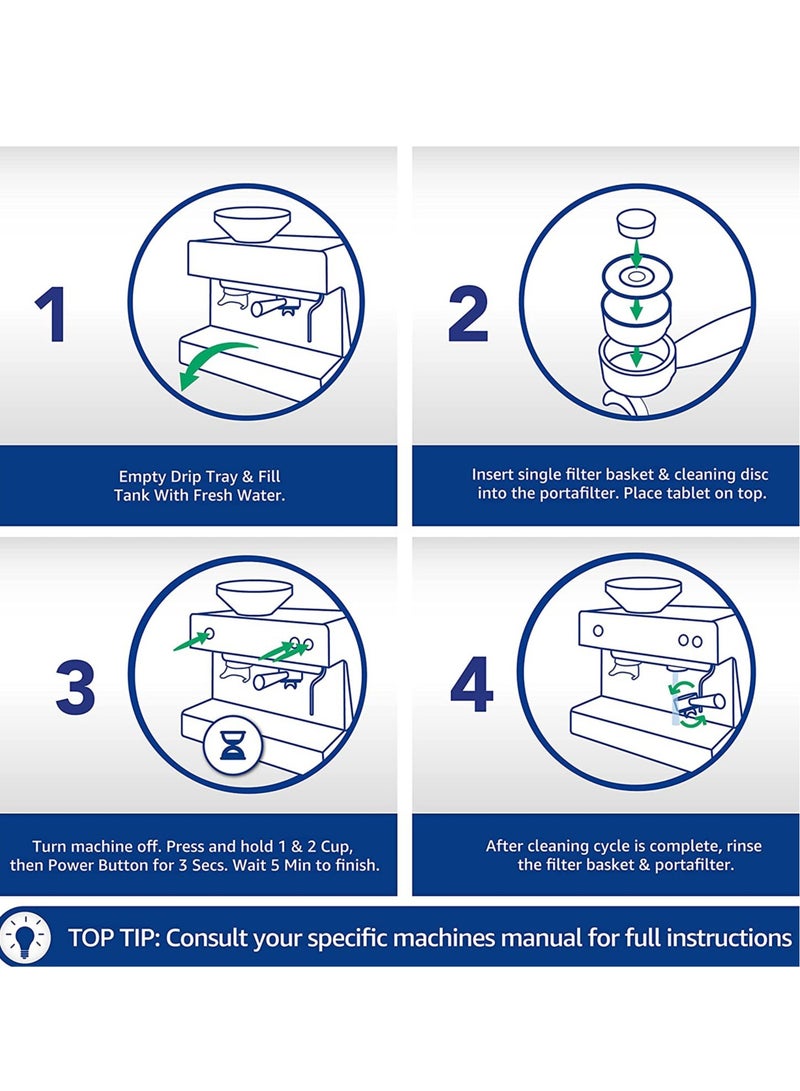 1

Empty Drip Tray & Fill Tank With Fresh Water.

2

Insert single filter basket & cleaning disc into the portafilter. Place tablet on top.

3

Turn machine off. Press and hold 1 & 2 Cup, then Power Button for 3 Secs. Wait 5 Min to finish.

4

After cleaning cycle is complete, rinse the filter basket & portafilter.

TOP TIP: Consult your specific machines manual for full instructions