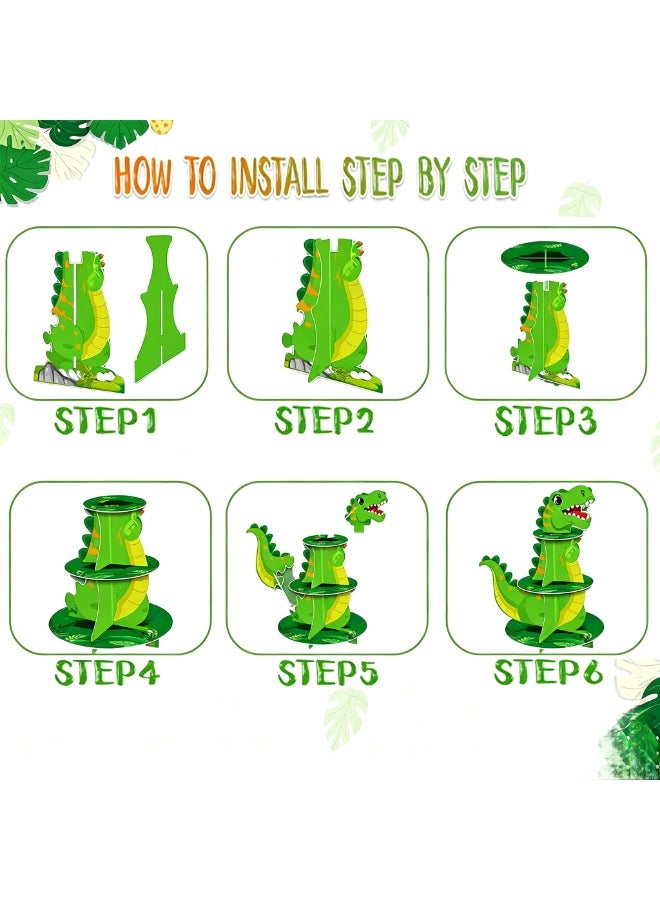 HOW TO INSTALL STEP BY STEP

STEP1

STEP2

STEP3

STEP4

STEP5

STEP6