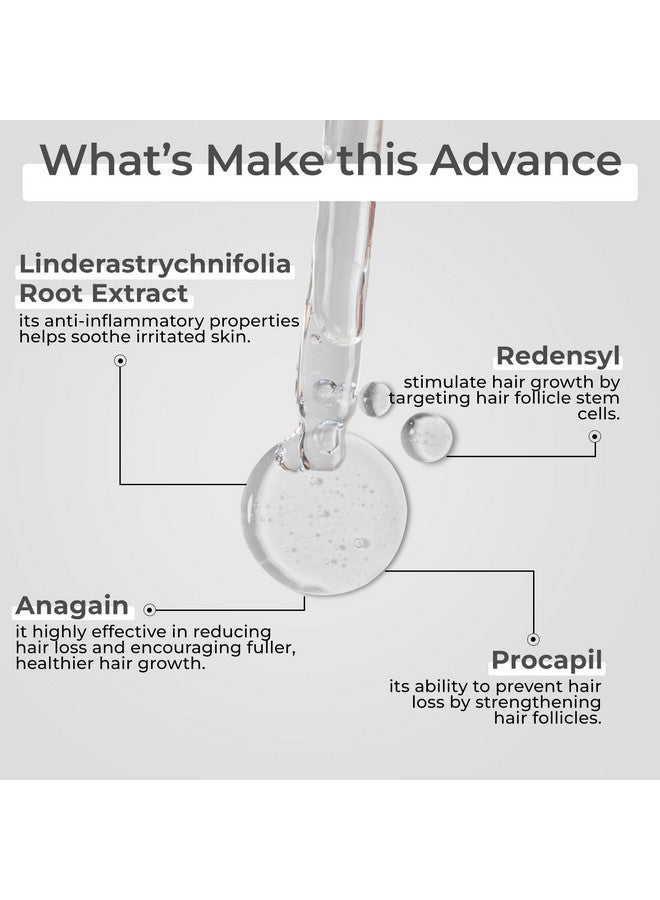 What's Make this Advance

Linderastrychnifolia Root Extract

its anti-inflammatory properties helps soothe irritated skin.

Redensyl

stimulate hair growth by targeting hair follicle stem cells.

Anagain

it highly effective in reducing hair loss and encouraging fuller, healthier hair growth.

Procapil

its ability to prevent hair loss by strengthening hair follicles.