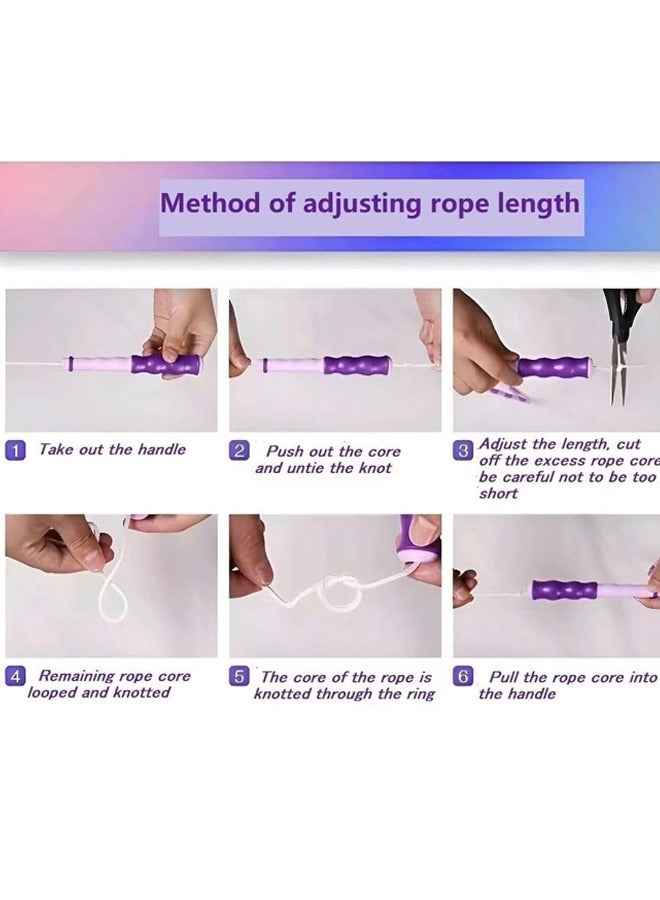 Method of adjusting rope length

1 Take out the handle

2 Push out the core and untie the knot

3 Adjust the length, cut off the excess rope core be careful not to be too short

4 Remaining rope core looped and knotted

5 The core of the rope is knotted through the ring

6 Pull the rope core into the handle