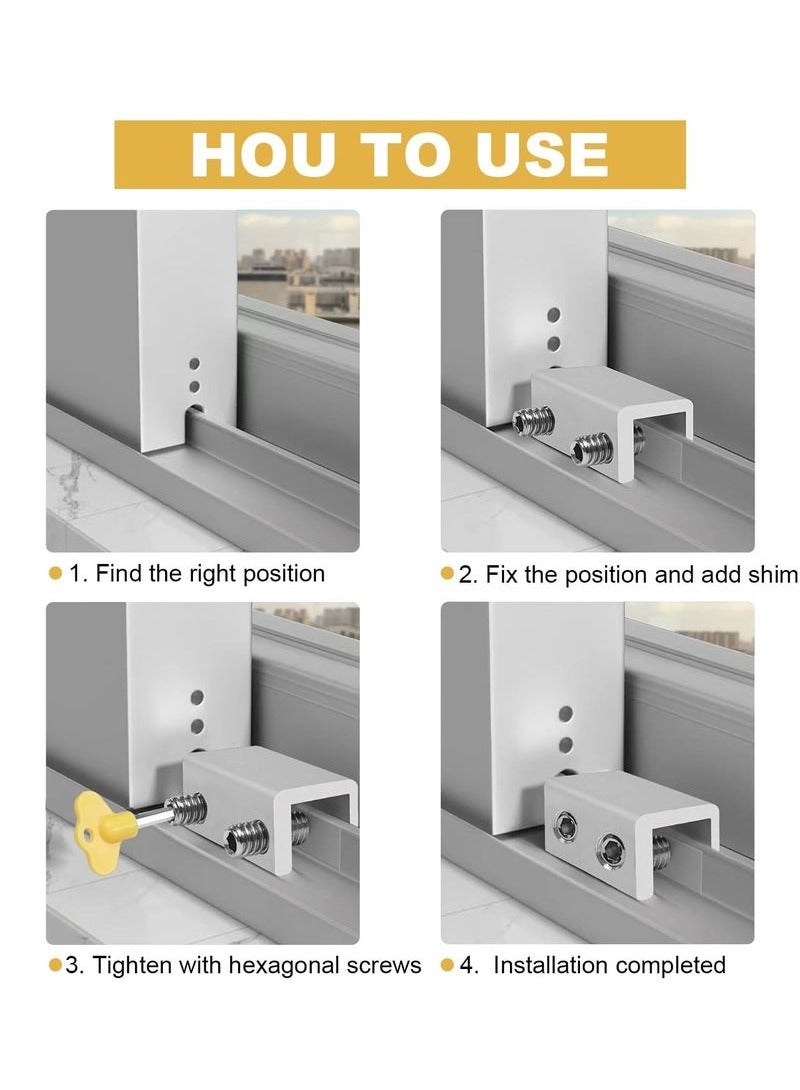 HOU TO USE

1. Find the right position

2. Fix the position and add shim

3. Tighten with hexagonal screws

4. Installation completed