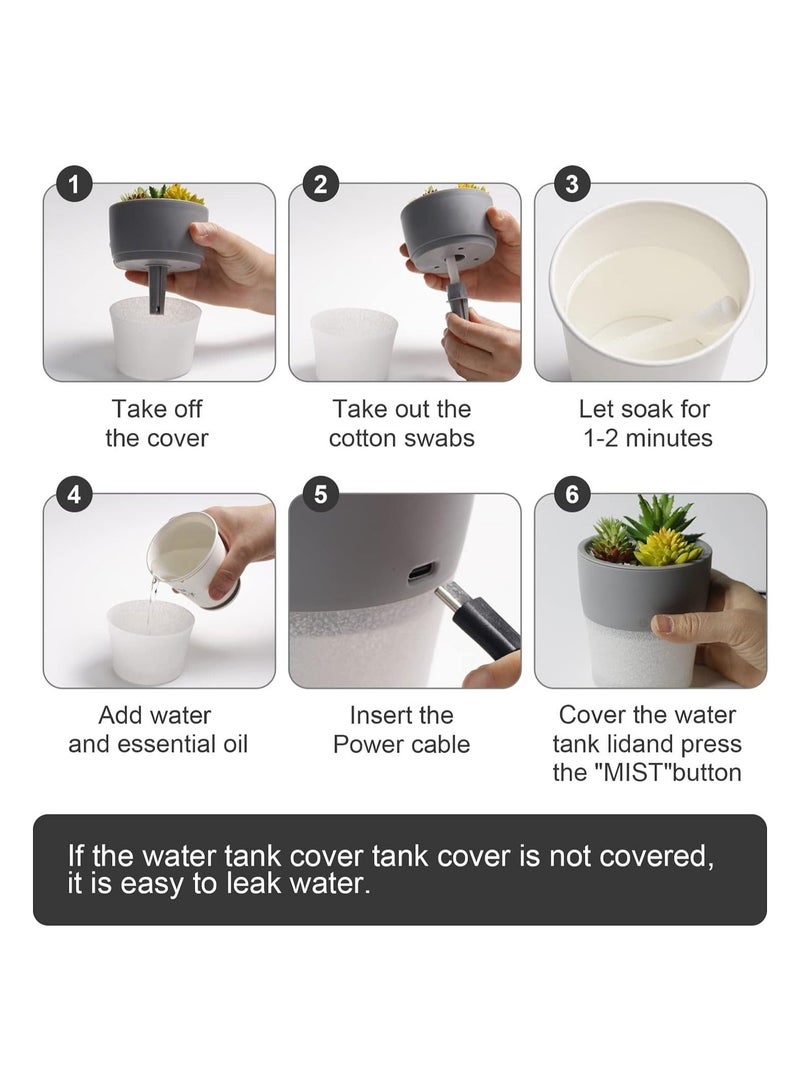 1

Take off the cover

2

Take out the cotton swabs

3

Let soak for 1-2 minutes

4

Add water and essential oil

5

Insert the Power cable

6

Cover the water tank lidand press the "MIST"button

If the water tank cover tank cover is not covered, it is easy to leak water.