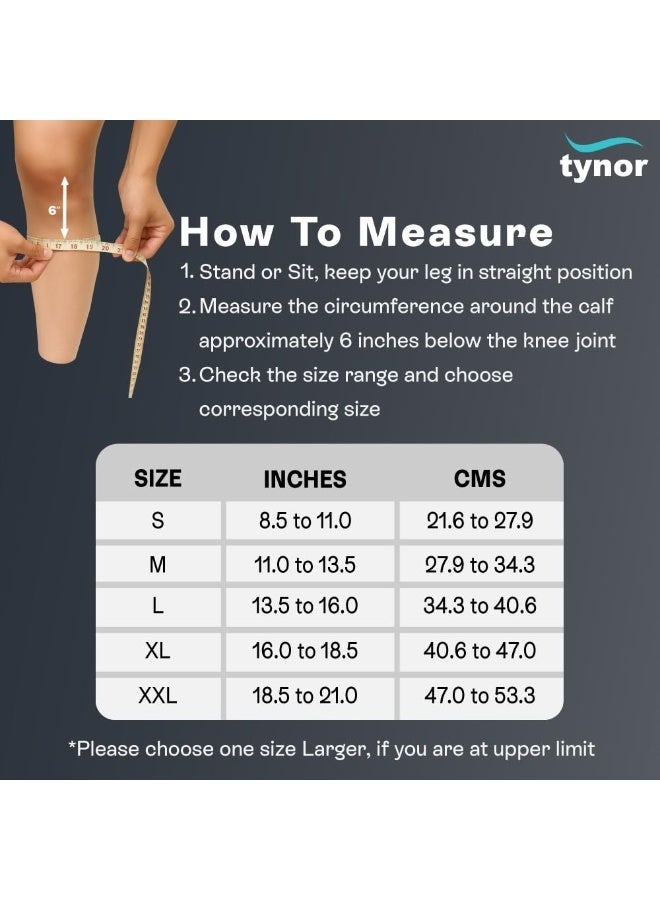 tynor

6"

How To Measure

1. Stand or Sit, keep your leg in straight position

2. Measure the circumference around the calf approximately 6 inches below the knee joint

3. Check the size range and choose corresponding size

| SIZE | INCHES | CMS |
|---|---|---|
| S | 8.5 to 11.0 | 21.6 to 27.9 |
| M | 11.0 to 13.5 | 27.9 to 34.3 |
| L | 13.5 to 16.0 | 34.3 to 40.6 |
| XL | 16.0 to 18.5 | 40.6 to 47.0 |
| XXL | 18.5 to 21.0 | 47.0 to 53.3 |

*Please choose one size Larger, if you are at upper limit