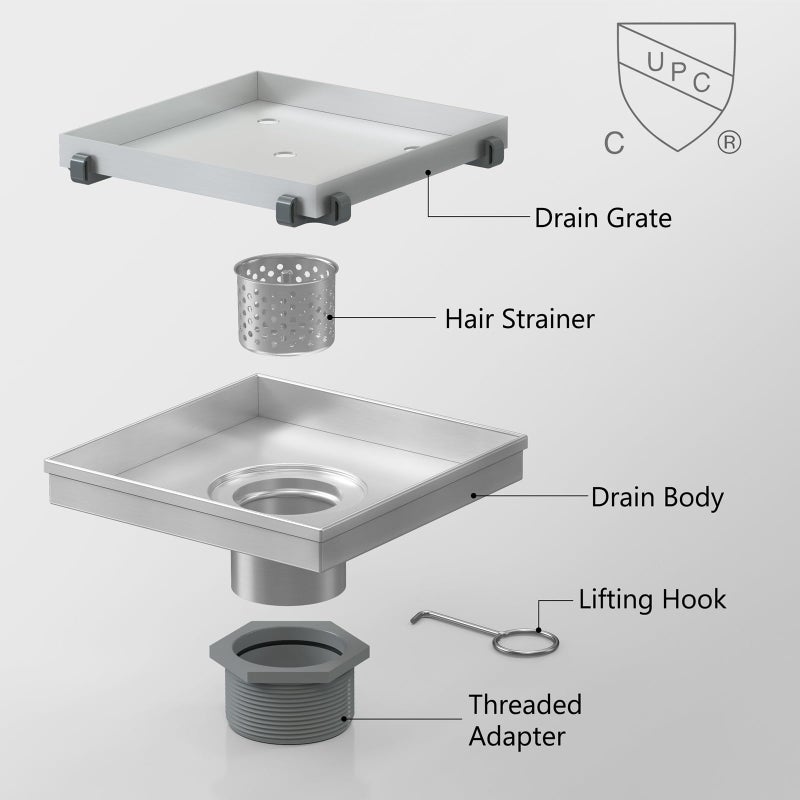 UPC
C ®

Drain Grate

Hair Strainer

Drain Body

Lifting Hook

Threaded Adapter