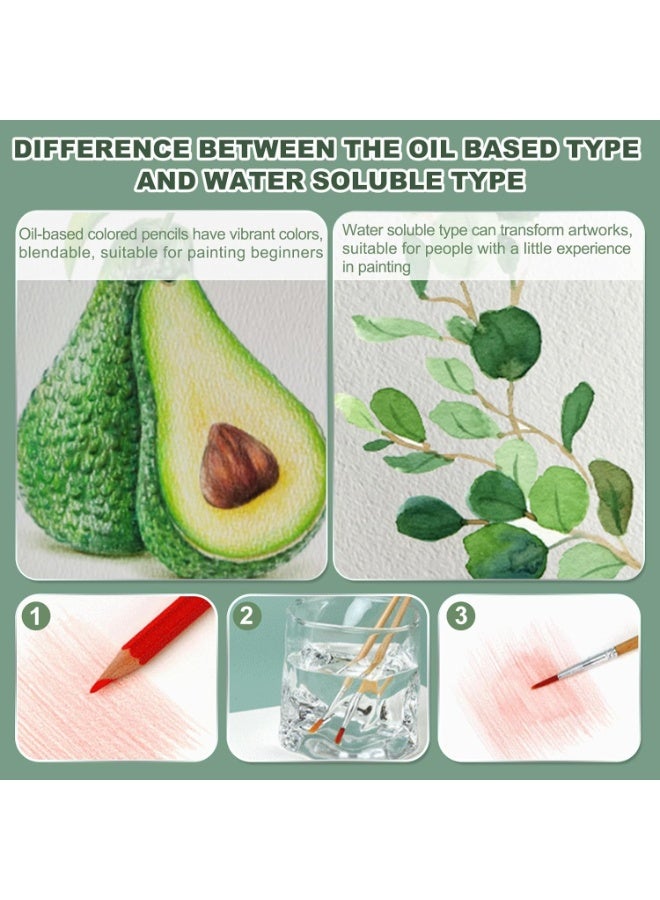 DIFFERENCE BETWEEN THE OIL BASED TYPE AND WATER SOLUBLE TYPE

Oil-based colored pencils have vibrant colors, blendable, suitable for painting beginners

Water soluble type can transform artworks, suitable for people with a little experience in painting

1

2

3