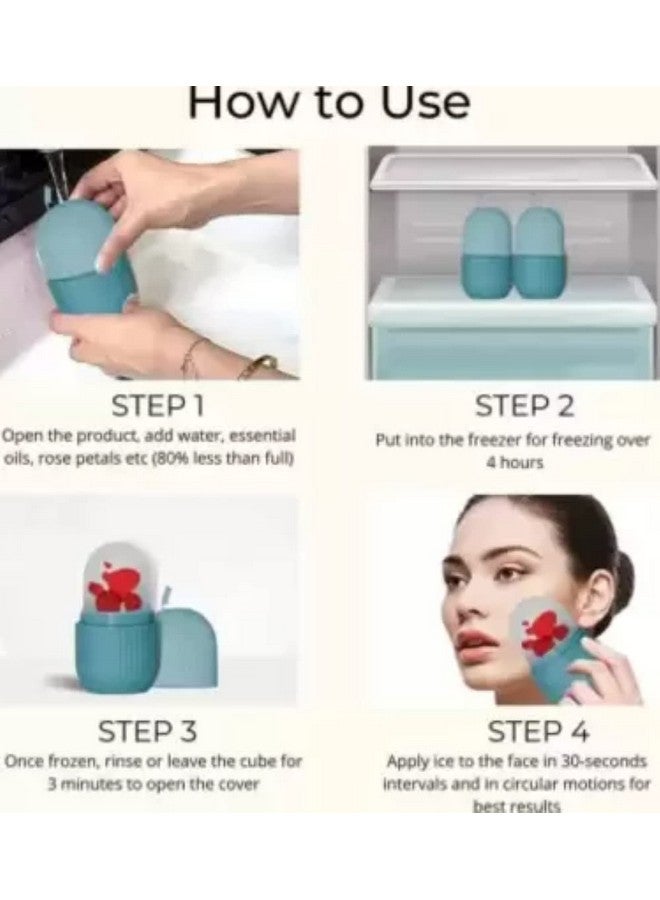 How to Use

STEP 1
Open the product, add water, essential oils, rose petals etc (80% less than full)

STEP 2
Put into the freezer for freezing over 4 hours

STEP 3
Once frozen, rinse or leave the cube for 3 minutes to open the cover

STEP 4
Apply ice to the face in 30-seconds intervals and in circular motions for best results