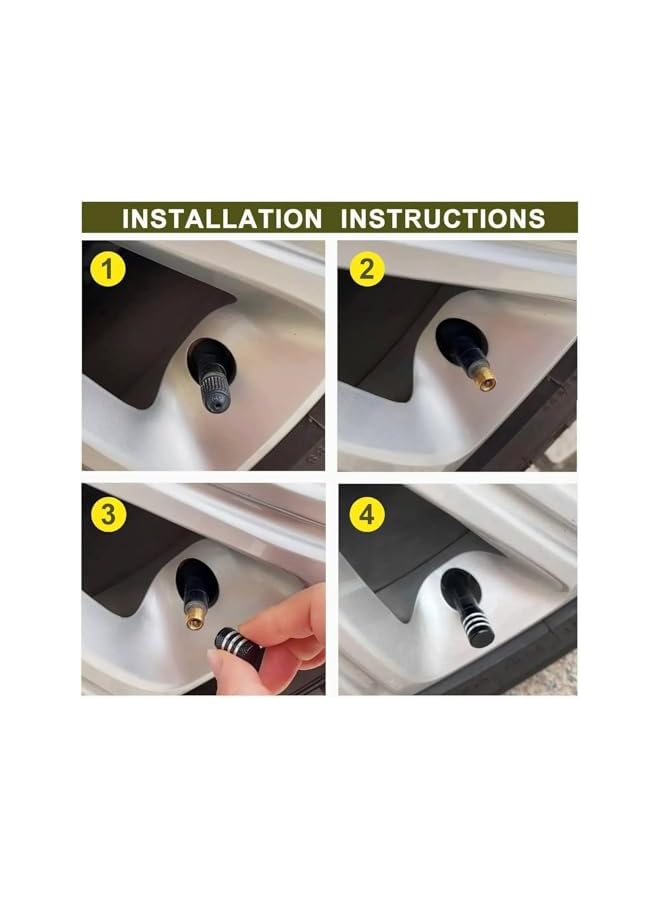 INSTALLATION INSTRUCTIONS

1

2

3

4