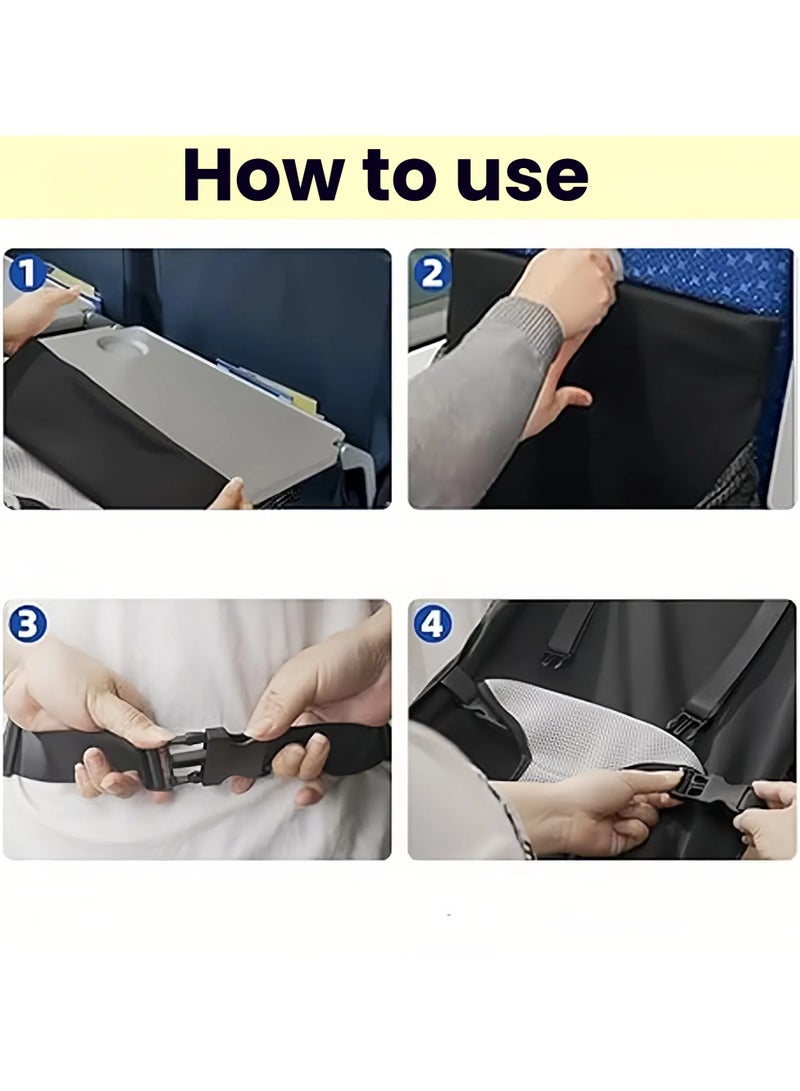 How to use

1

2

3

4