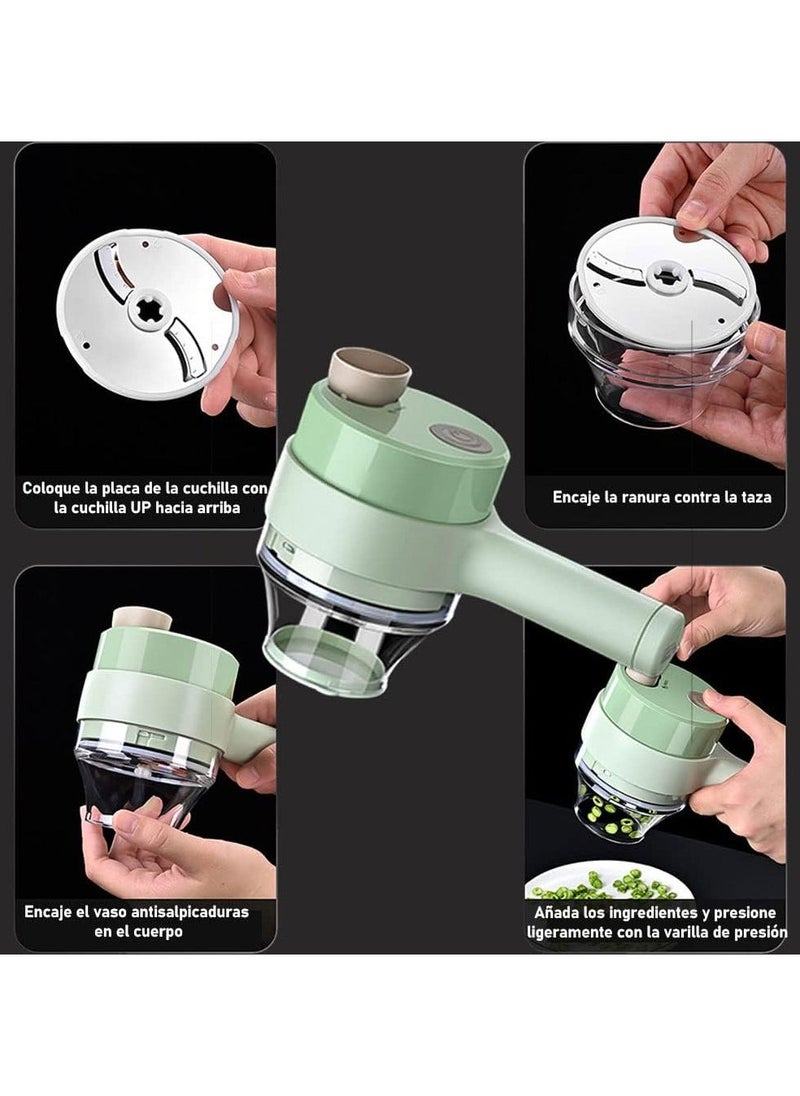 Coloque la placa de la cuchilla con la cuchilla UP hacia arriba

Encaje la ranura contra la taza

Encaje el vaso antisalpicaduras en el cuerpo

Añada los ingredientes y presione ligeramente con la varilla de presión