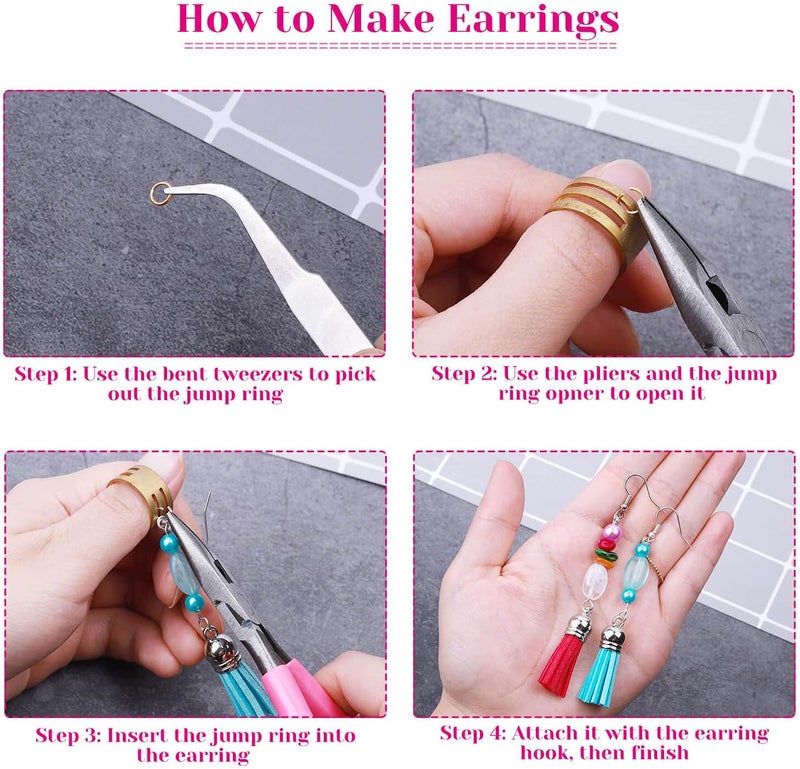 How to Make Earrings

Step 1: Use the bent tweezers to pick out the jump ring

Step 2: Use the pliers and the jump ring opner to open it

Step 3: Insert the jump ring into the earring

Step 4: Attach it with the earring hook, then finish