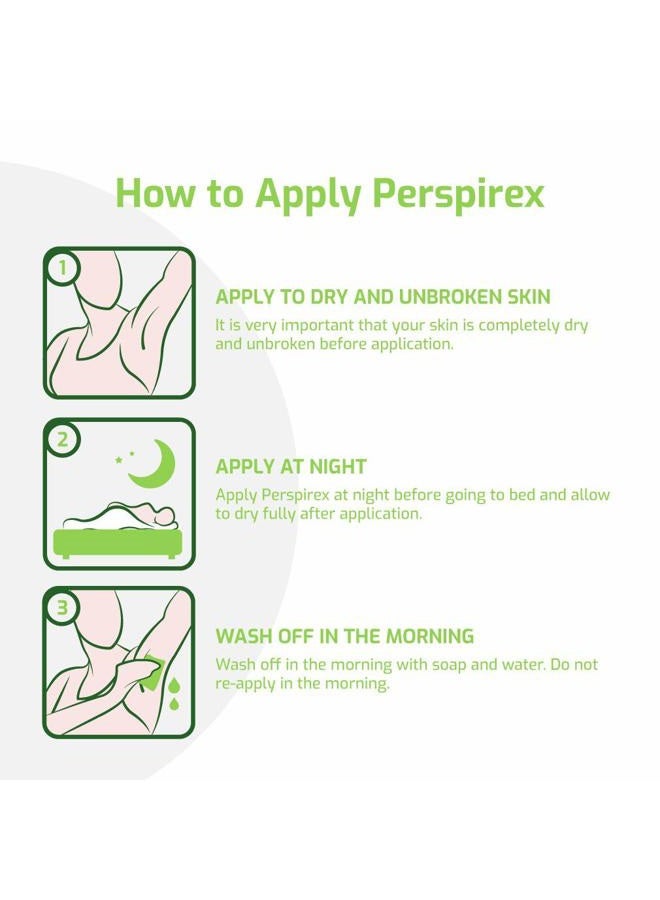 How to Apply Perspirex

1

APPLY TO DRY AND UNBROKEN SKIN

It is very important that your skin is completely dry and unbroken before application.

2

APPLY AT NIGHT

Apply Perspirex at night before going to bed and allow to dry fully after application.

3

WASH OFF IN THE MORNING

Wash off in the morning with soap and water. Do not re-apply in the morning.