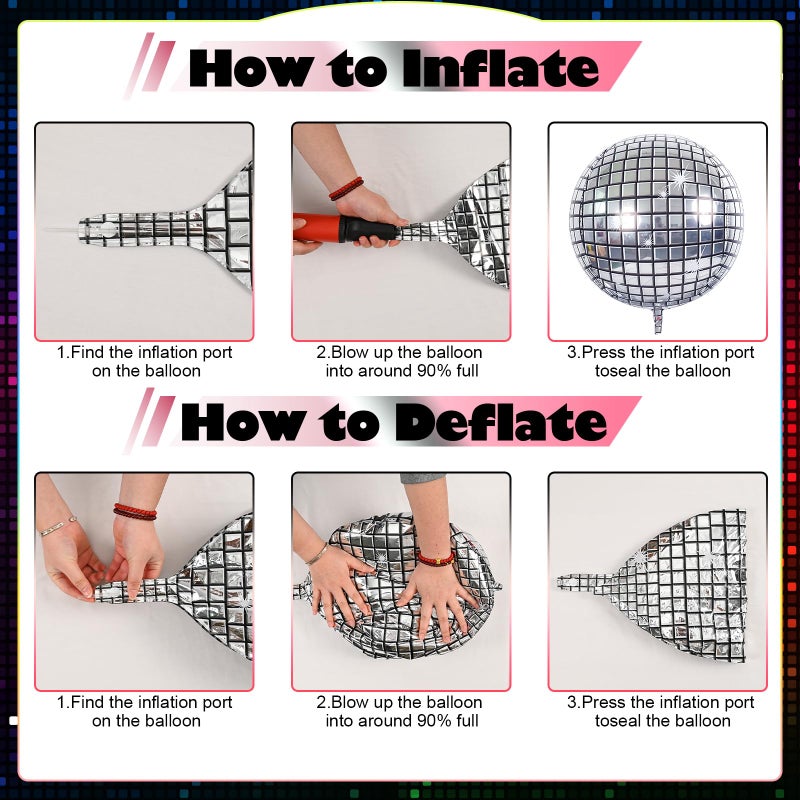 How to Inflate

1.Find the inflation port on the balloon

2.Blow up the balloon into around 90% full

3.Press the inflation port toseal the balloon

How to Deflate

1.Find the inflation port on the balloon

2.Blow up the balloon into around 90% full

3.Press the inflation port toseal the balloon