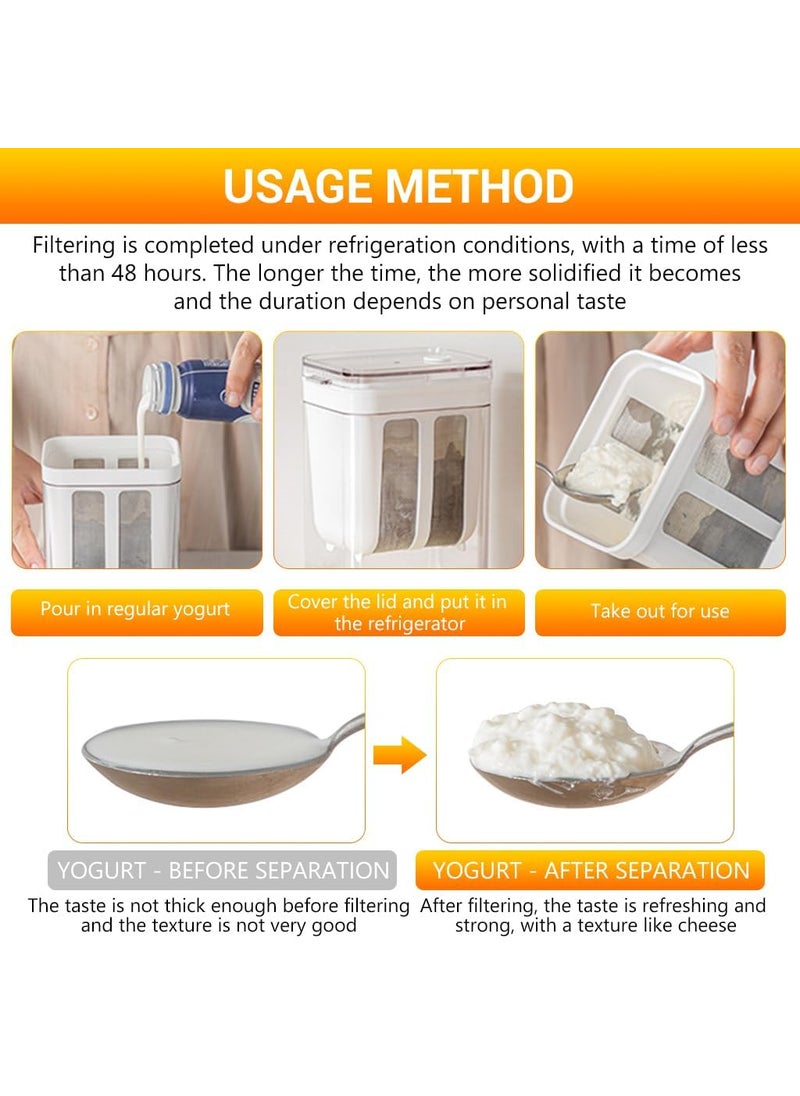 USAGE METHOD

Filtering is completed under refrigeration conditions, with a time of less than 48 hours. The longer the time, the more solidified it becomes and the duration depends on personal taste

Pour in regular yogurt

Cover the lid and put it in the refrigerator

Take out for use

YOGURT - BEFORE SEPARATION

The taste is not thick enough before filtering and the texture is not very good

YOGURT - AFTER SEPARATION

After filtering, the taste is refreshing and strong, with a texture like cheese