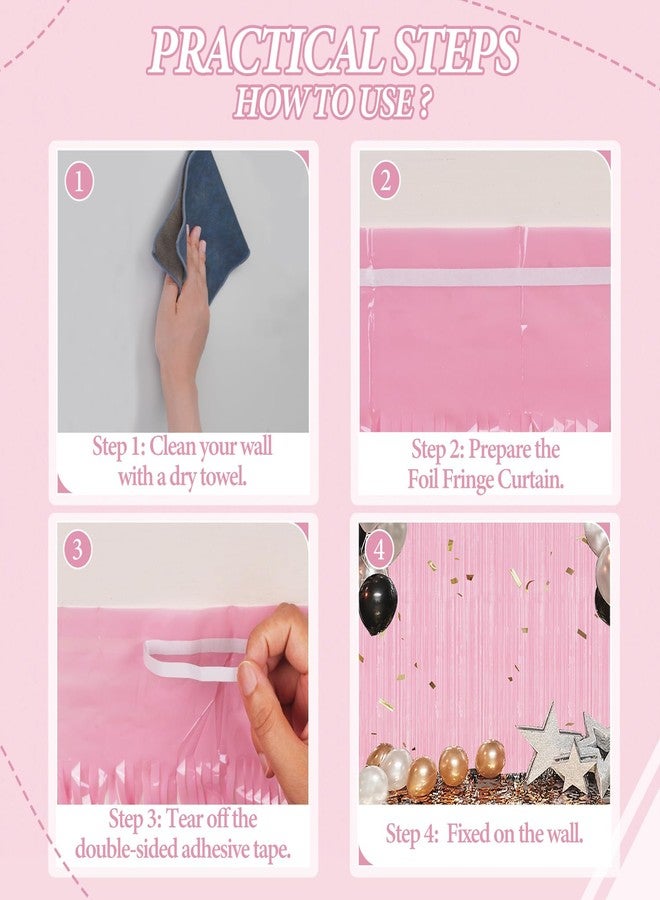 PRACTICAL STEPS
HOW TO USE ?

1
Step 1: Clean your wall with a dry towel.

2
Step 2: Prepare the Foil Fringe Curtain.

3
Step 3: Tear off the double-sided adhesive tape.

4
Step 4: Fixed on the wall.