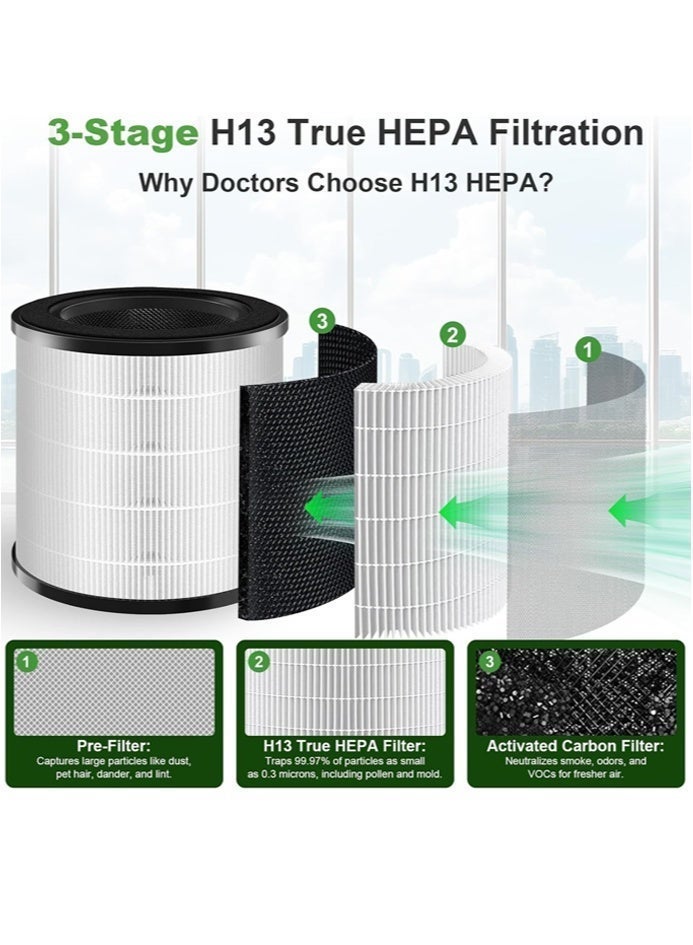 3-Stage H13 True HEPA Filtration

Why Doctors Choose H13 HEPA?

3

2

1

1

Pre-Filter:
Captures large particles like dust, pet hair, dander, and lint.

2

H13 True HEPA Filter:
Traps 99.97% of particles as small as 0.3 microns, including pollen and mold.

3

Activated Carbon Filter:
Neutralizes smoke, odors, and VOCs for fresher air.