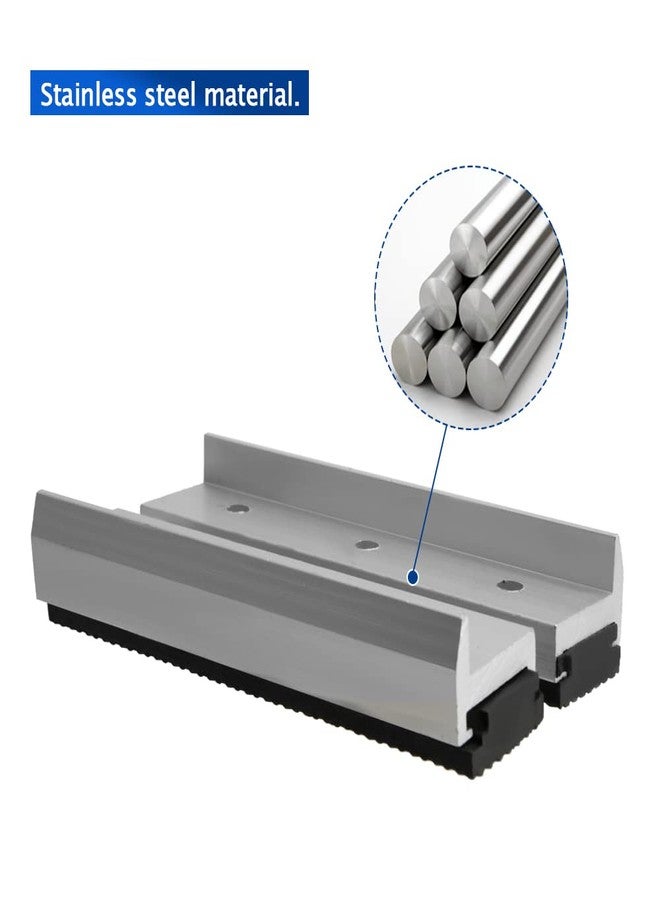 Stainless steel material.