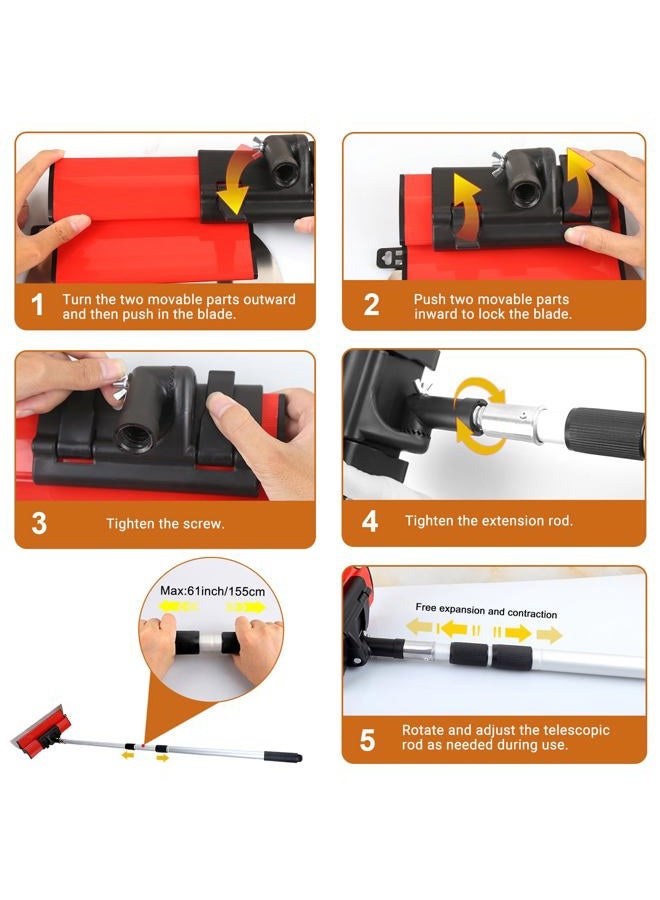 1 Turn the two movable parts outward and then push in the blade.

2 Push two movable parts inward to lock the blade.

3 Tighten the screw.

4 Tighten the extension rod.

Max:61inch/155cm

Free expansion and contraction

5 Rotate and adjust the telescopic rod as needed during use.