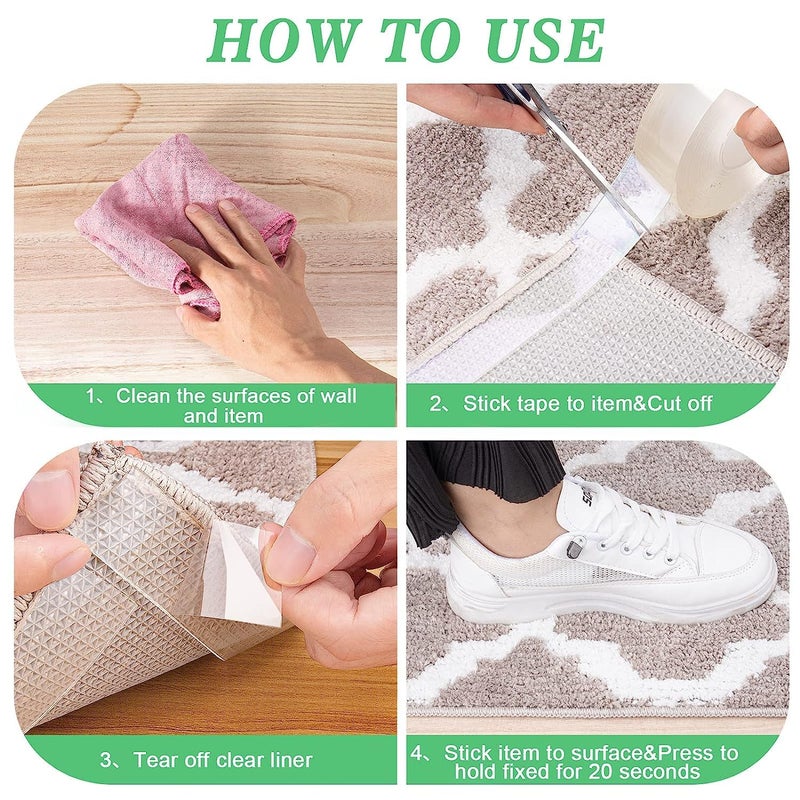 HOW TO USE

1、Clean the surfaces of wall and item

2、Stick tape to item&Cut off

3、Tear off clear liner

4、Stick item to surface&Press to hold fixed for 20 seconds