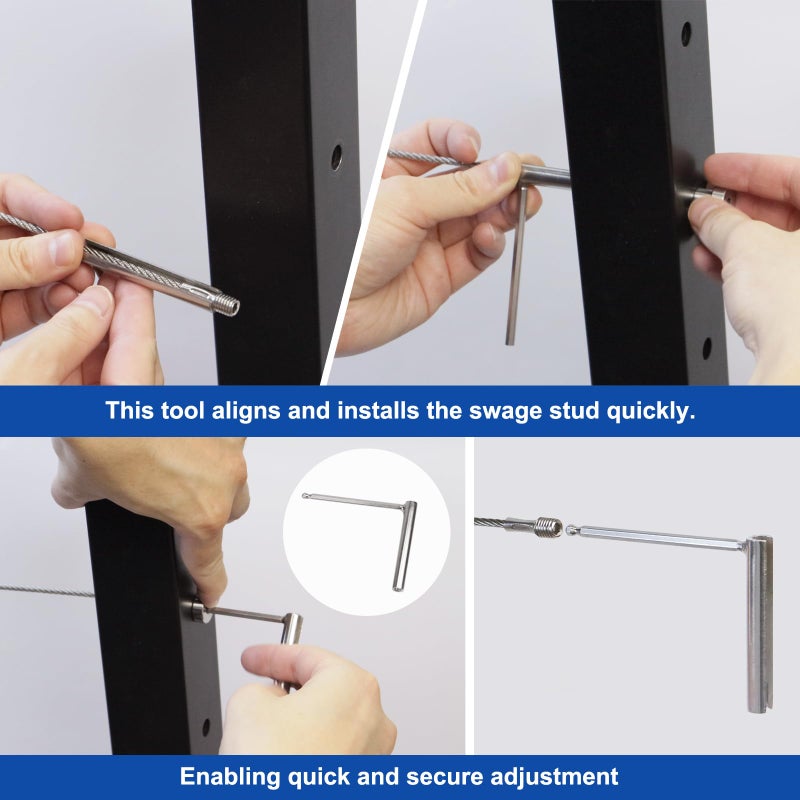 This tool aligns and installs the swage stud quickly.

Enabling quick and secure adjustment