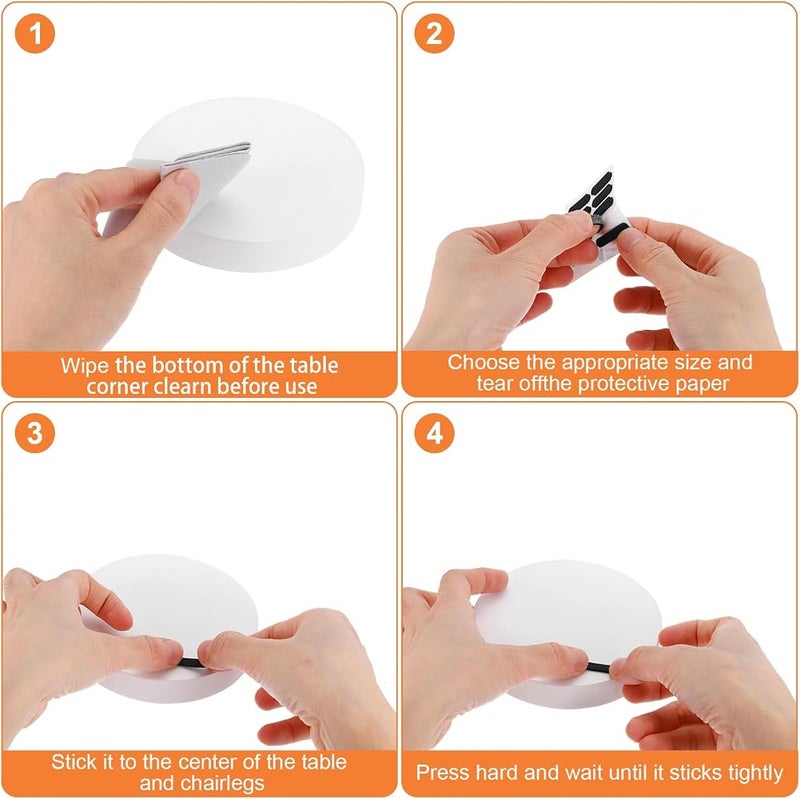 1

Wipe the bottom of the table corner clearn before use

2

Choose the appropriate size and tear offthe protective paper

3

Stick it to the center of the table and chairlegs

4

Press hard and wait until it sticks tightly