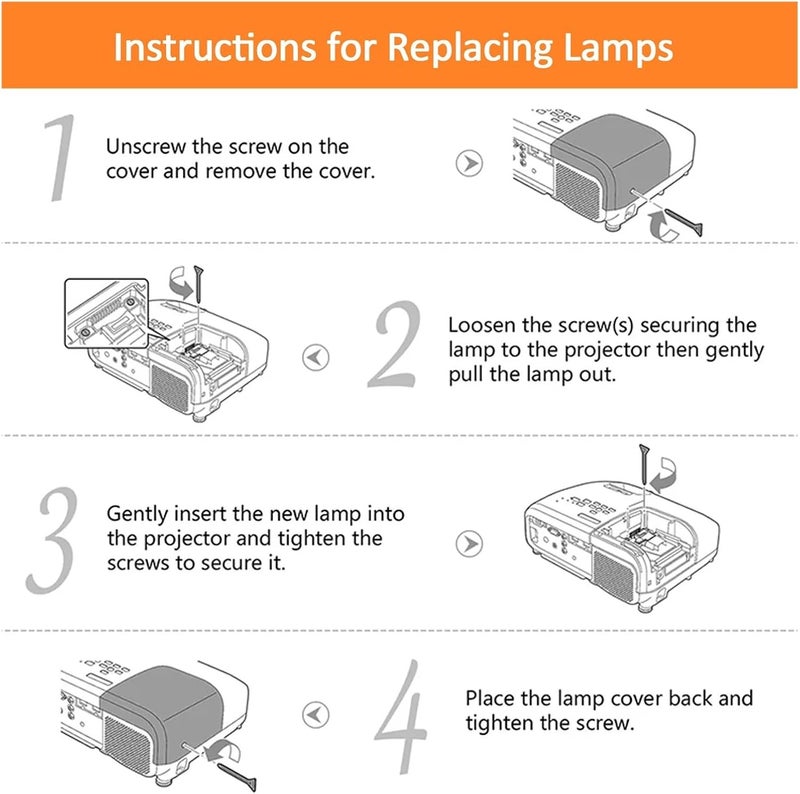 Instructions for Replacing Lamps

1

Unscrew the screw on the cover and remove the cover.

2

Loosen the screw(s) securing the lamp to the projector then gently pull the lamp out.

3

Gently insert the new lamp into the projector and tighten the screws to secure it.

4

Place the lamp cover back and tighten the screw.