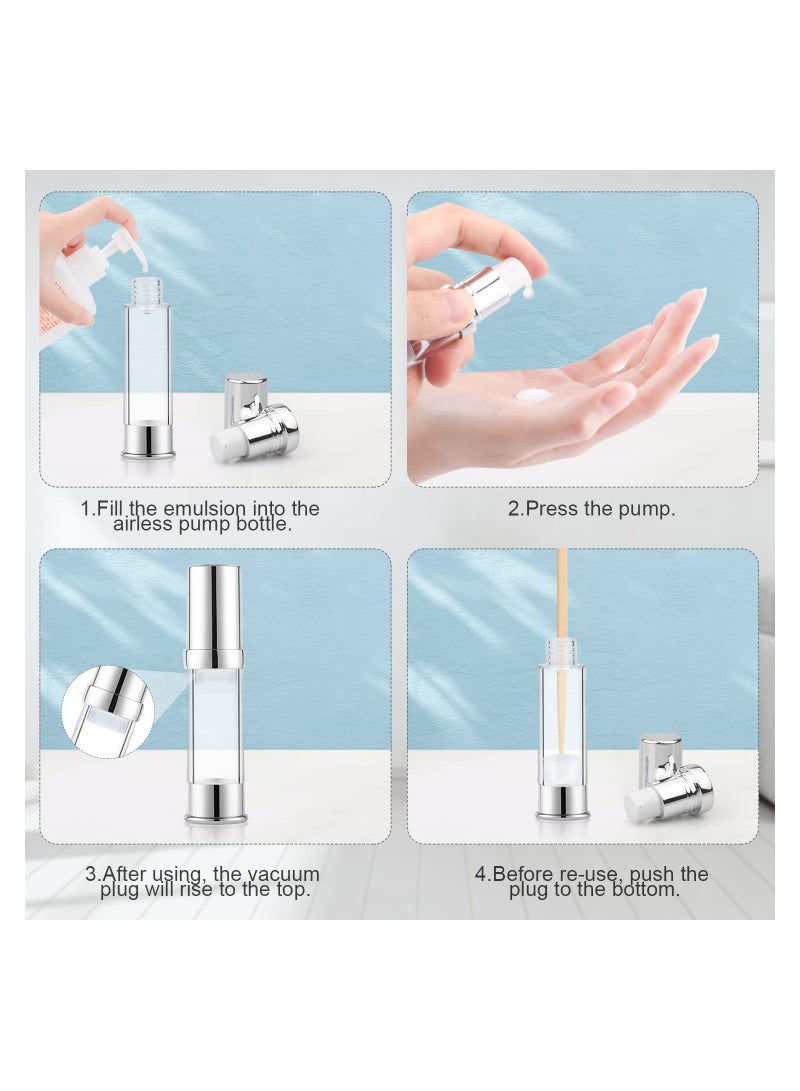 1.Fill the emulsion into the airless pump bottle.

2.Press the pump.

3.After using, the vacuum plug will rise to the top.

4.Before re-use, push the plug to the bottom.