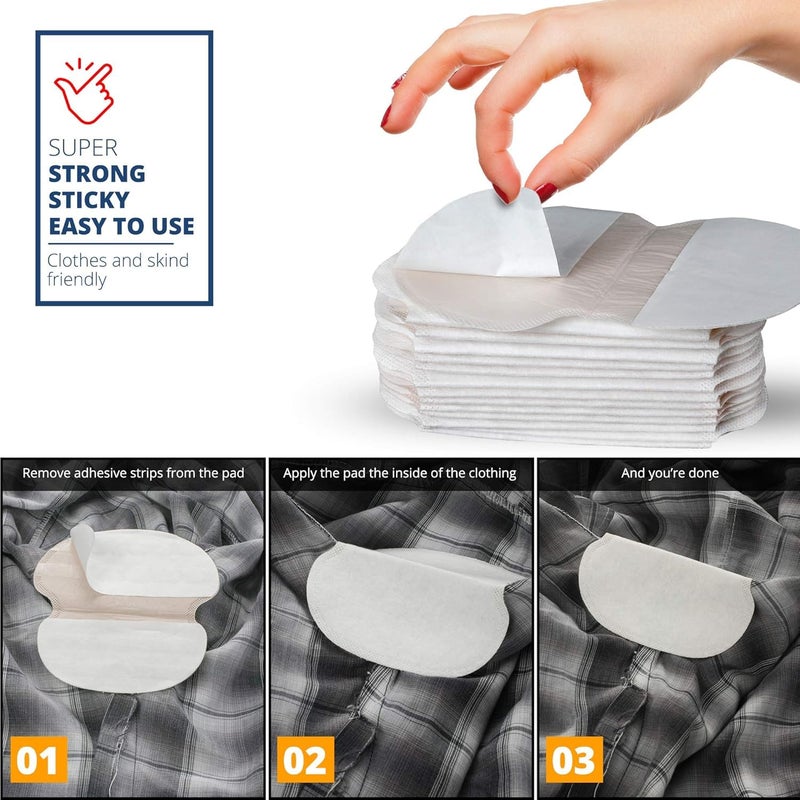 SUPER
STRONG
STICKY
EASY TO USE

Clothes and skind friendly

Remove adhesive strips from the pad

01

Apply the pad the inside of the clothing

02

And you're done

03