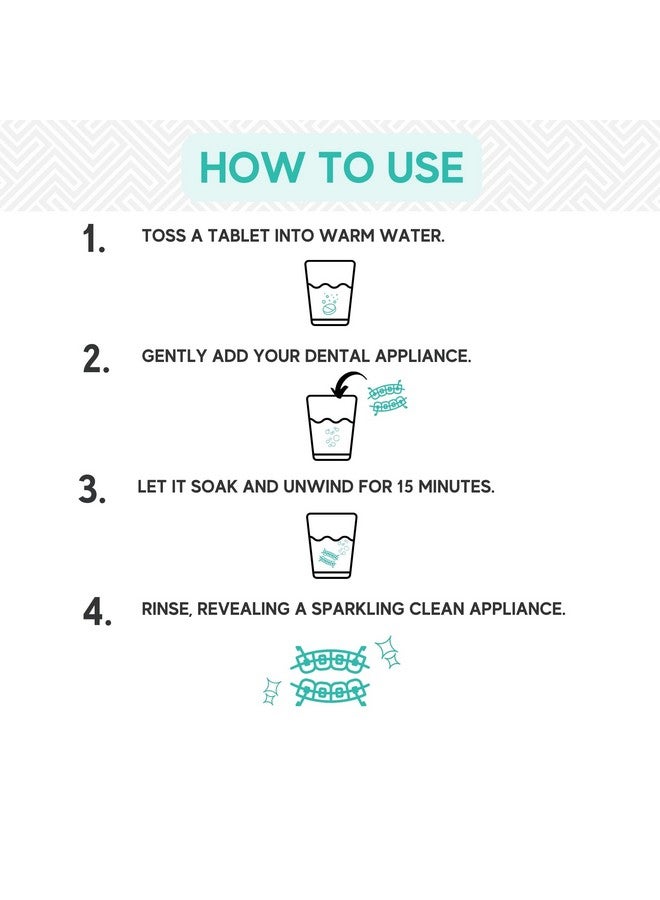 HOW TO USE

1. TOSS A TABLET INTO WARM WATER.

2. GENTLY ADD YOUR DENTAL APPLIANCE.

3. LET IT SOAK AND UNWIND FOR 15 MINUTES.

4. RINSE, REVEALING A SPARKLING CLEAN APPLIANCE.