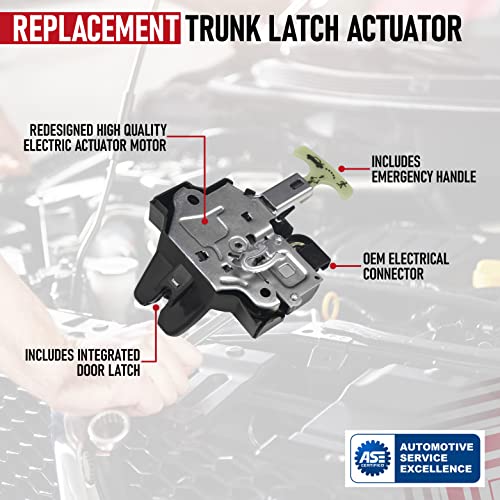 REPLACEMENT TRUNK LATCH ACTUATOR

REDESIGNED HIGH QUALITY ELECTRIC ACTUATOR MOTOR

INCLUDES EMERGENCY HANDLE

OEM ELECTRICAL CONNECTOR

INCLUDES INTEGRATED DOOR LATCH

ASE CERTIFIED

AUTOMOTIVE SERVICE EXCELLENCE