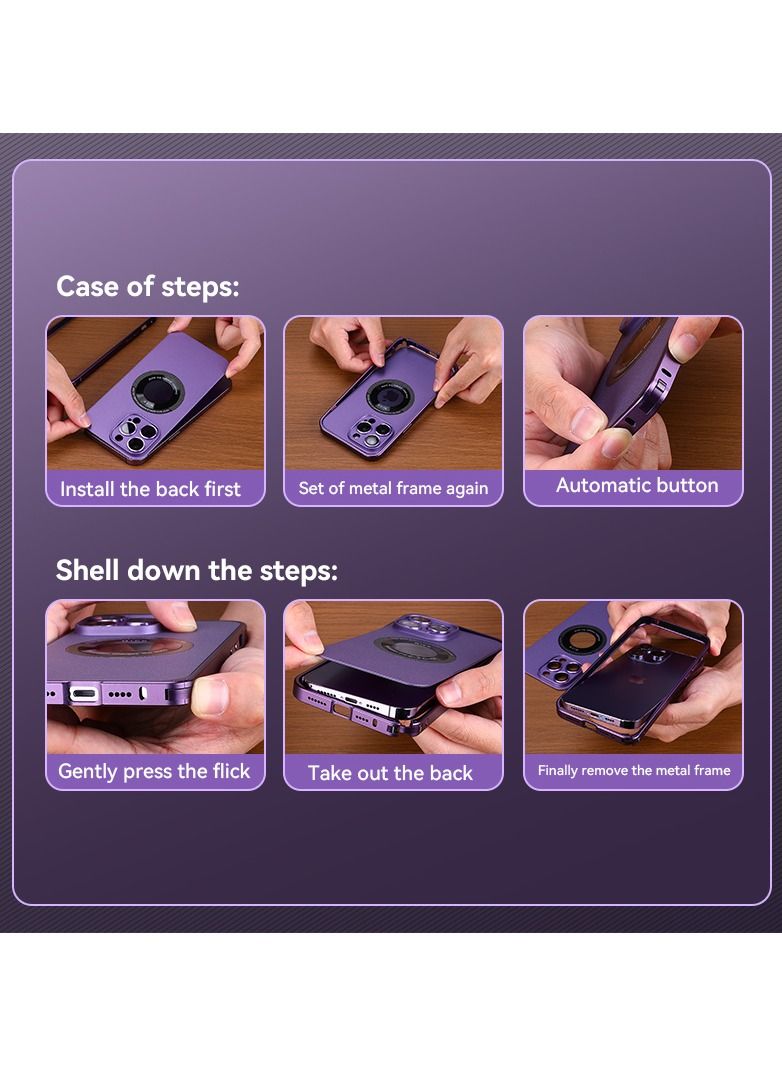 Case of steps:

Install the back first

Set of metal frame again

Automatic button

Shell down the steps:

Gently press the flick

Take out the back

Finally remove the metal frame