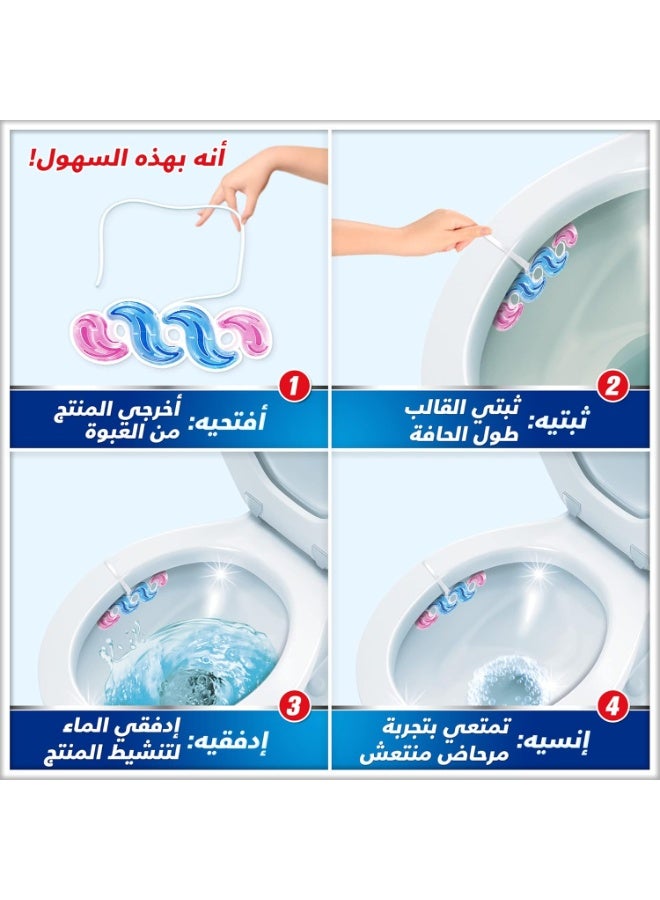 أنه بهذه السهول!

1
أفتحيه: أخرجي المنتج من العبوة

2
ثبتيه: ثبتي القالب طول الحافة

3
إدفقيه: إدفقي الماء لتنشيط المنتج

4
إنسيه: تمتعي بتجربة مرحاض منتعش