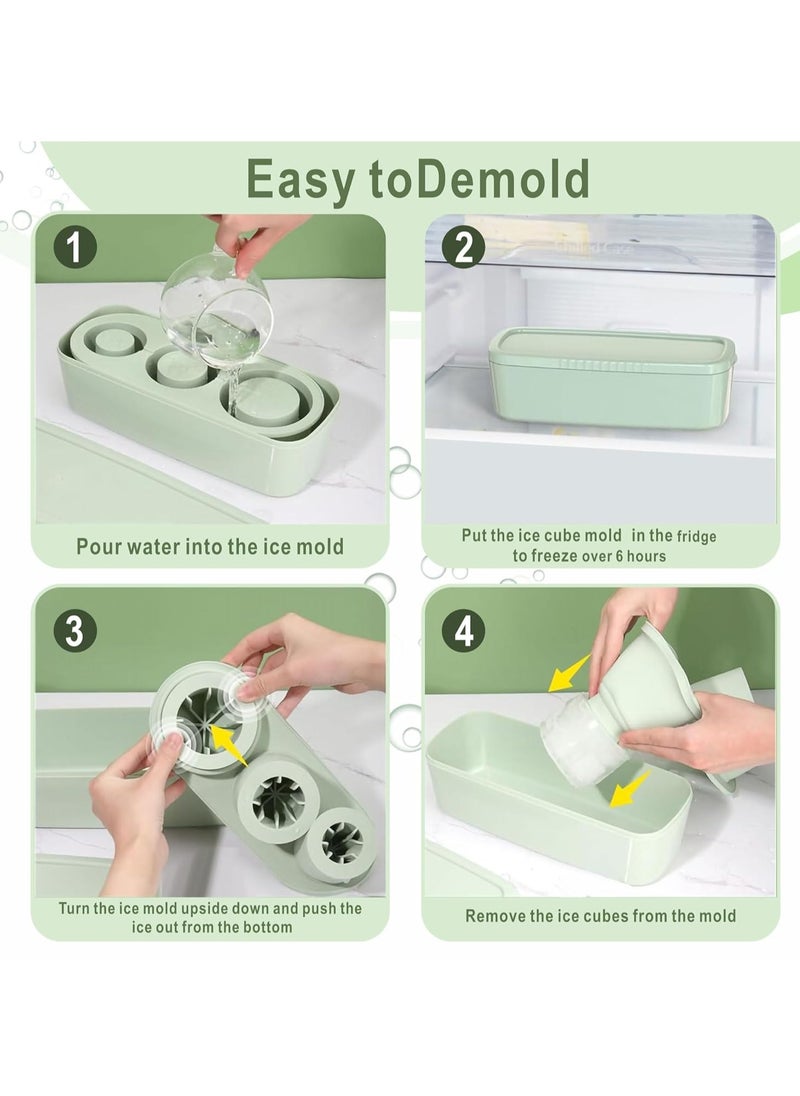 Easy toDemold

1

Pour water into the ice mold

2

Put the ice cube mold in the fridge to freeze over 6 hours

3

Turn the ice mold upside down and push the ice out from the bottom

4

Remove the ice cubes from the mold