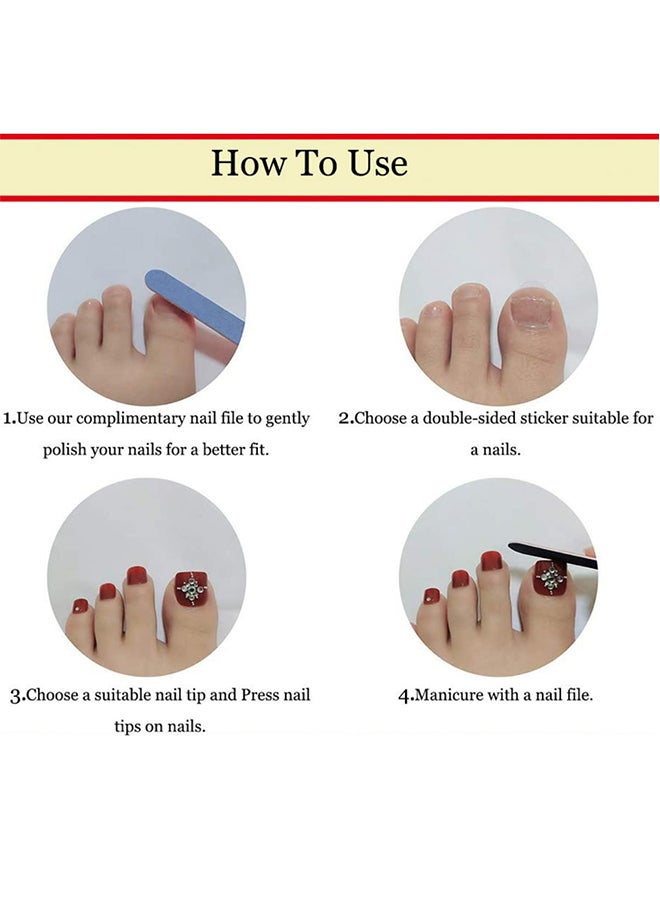 How To Use

1.Use our complimentary nail file to gently polish your nails for a better fit.

2.Choose a double-sided sticker suitable for a nails.

3.Choose a suitable nail tip and Press nail tips on nails.

4.Manicure with a nail file.