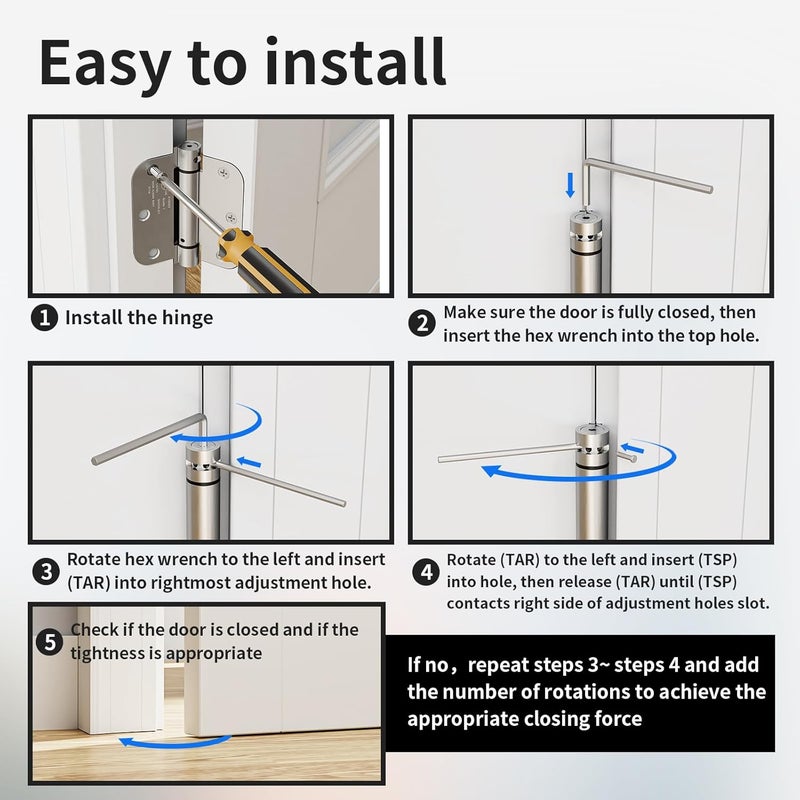 Easy to install

1 Install the hinge

2 Make sure the door is fully closed, then insert the hex wrench into the top hole.

3 Rotate hex wrench to the left and insert (TAR) into rightmost adjustment hole.

4 Rotate (TAR) to the left and insert (TSP) into hole, then release (TAR) until (TSP) contacts right side of adjustment holes slot.

5 Check if the door is closed and if the tightness is appropriate

If no，repeat steps 3~ steps 4 and add the number of rotations to achieve the appropriate closing force