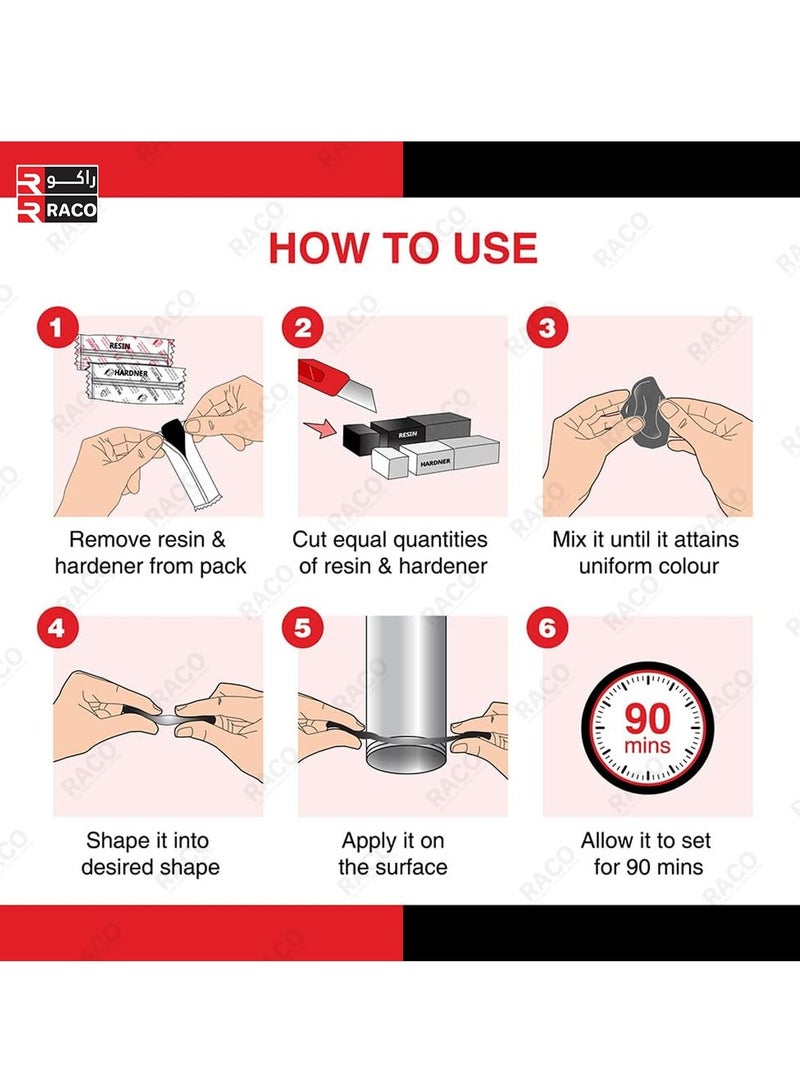 راكو
RACO

HOW TO USE

1
RESIN
HARDNER

Remove resin & hardener from pack

2
RESIN
HARDNER

Cut equal quantities of resin & hardener

3

Mix it until it attains uniform colour

4

Shape it into desired shape

5

Apply it on the surface

6
90 mins

Allow it to set for 90 mins