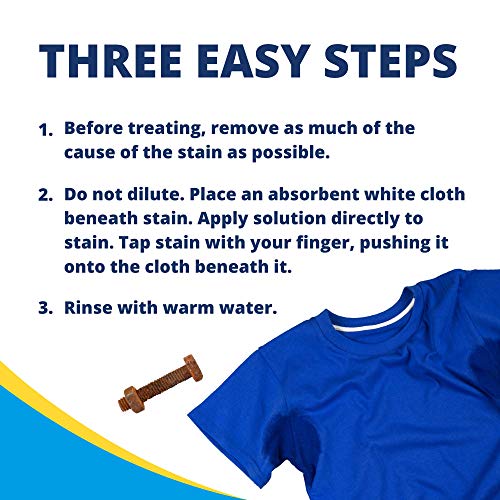 THREE EASY STEPS

1. Before treating, remove as much of the cause of the stain as possible.

2. Do not dilute. Place an absorbent white cloth beneath stain. Apply solution directly to stain. Tap stain with your finger, pushing it onto the cloth beneath it.

3. Rinse with warm water.