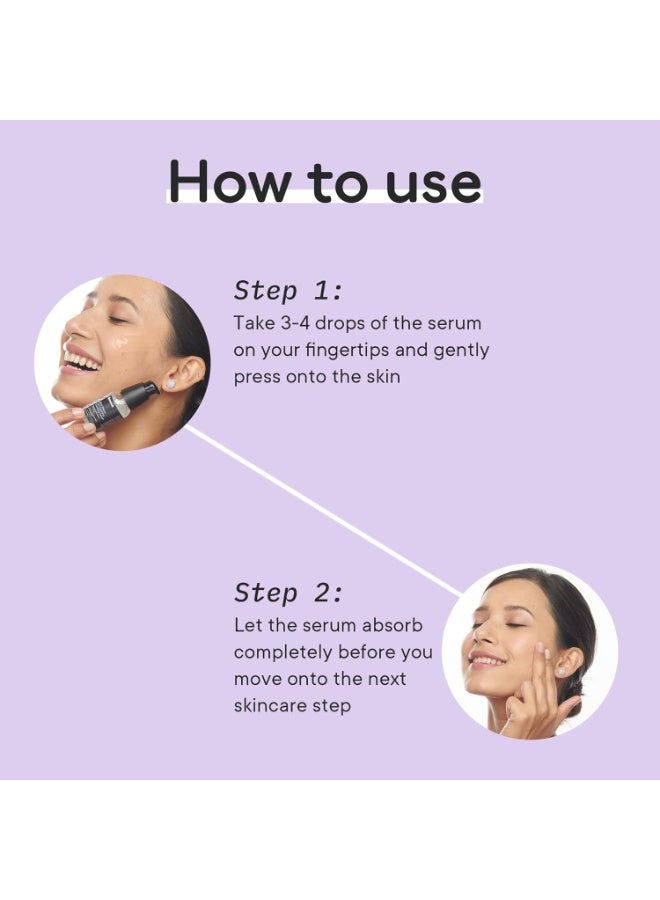 How to use

Step 1:
Take 3-4 drops of the serum on your fingertips and gently press onto the skin

Step 2:
Let the serum absorb completely before you move onto the next skincare step