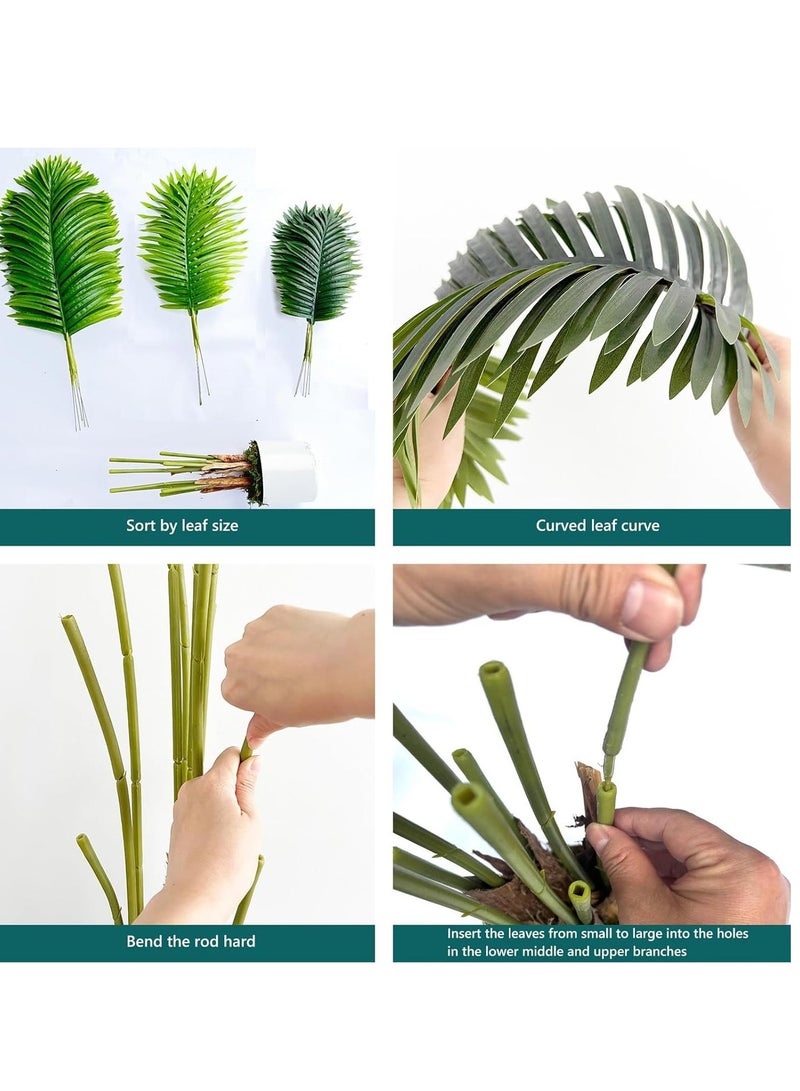 Sort by leaf size

Curved leaf curve

Bend the rod hard

Insert the leaves from small to large into the holes in the lower middle and upper branches