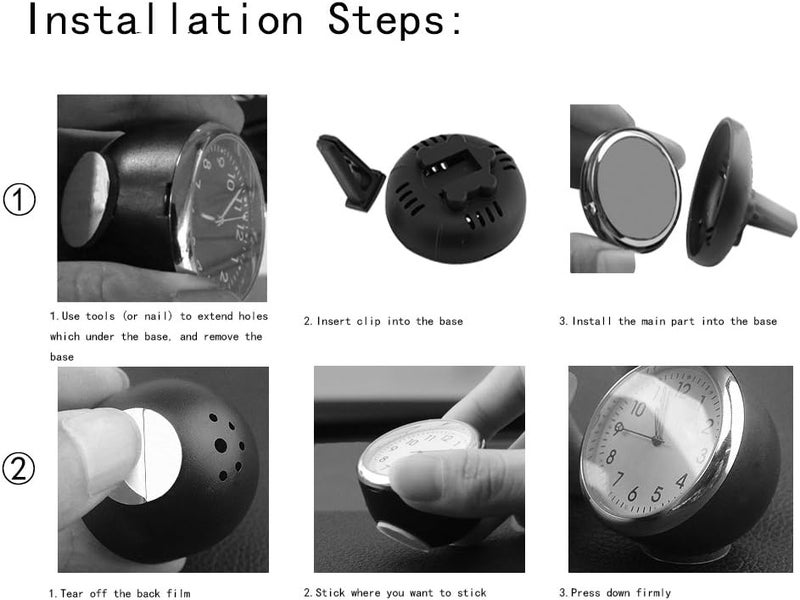 Installation Steps:

①

1. Use tools (or nail) to extend holes which under the base, and remove the base

2. Insert clip into the base

3. Install the main part into the base

②

1. Tear off the back film

2. Stick where you want to stick

3. Press down firmly