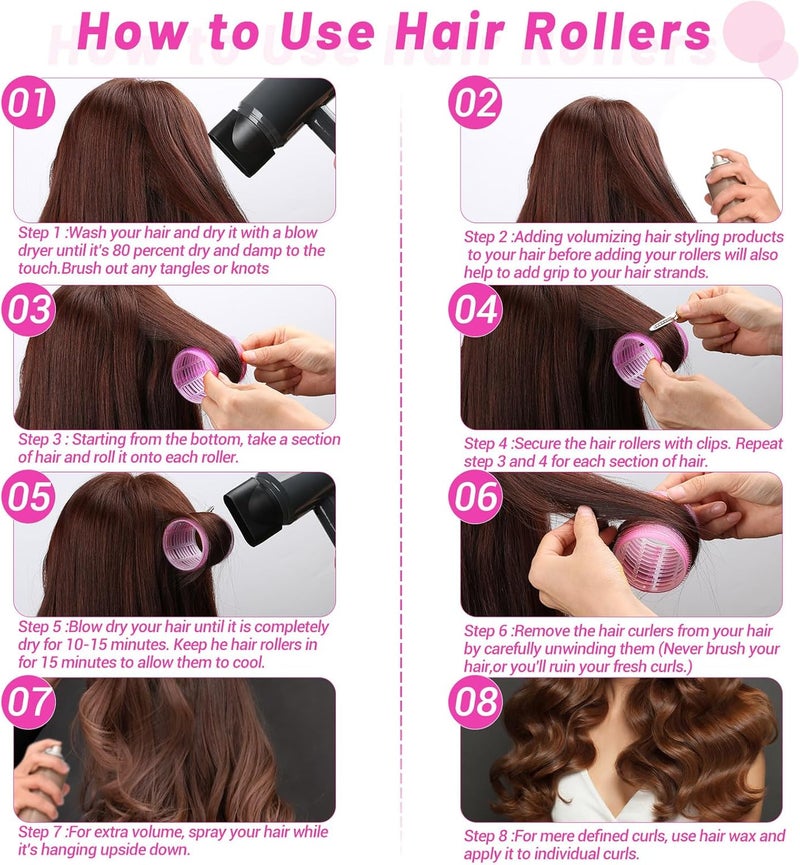 How to Use Hair Rollers

01

Step 1 :Wash your hair and dry it with a blow dryer until it's 80 percent dry and damp to the touch.Brush out any tangles or knots

02

Step 2 :Adding volumizing hair styling products to your hair before adding your rollers will also help to add grip to your hair strands.

03

Step 3 : Starting from the bottom, take a section of hair and roll it onto each roller.

04

Step 4 :Secure the hair rollers with clips. Repeat step 3 and 4 for each section of hair.

05

Step 5 :Blow dry your hair until it is completely dry for 10-15 minutes. Keep he hair rollers in for 15 minutes to allow them to cool.

06

Step 6 :Remove the hair curlers from your hair by carefully unwinding them (Never brush your hair,or you'll ruin your fresh curls.)

07

Step 7 :For extra volume, spray your hair while it's hanging upside down.

08

Step 8 :For mere defined curls, use hair wax and apply it to individual curls.