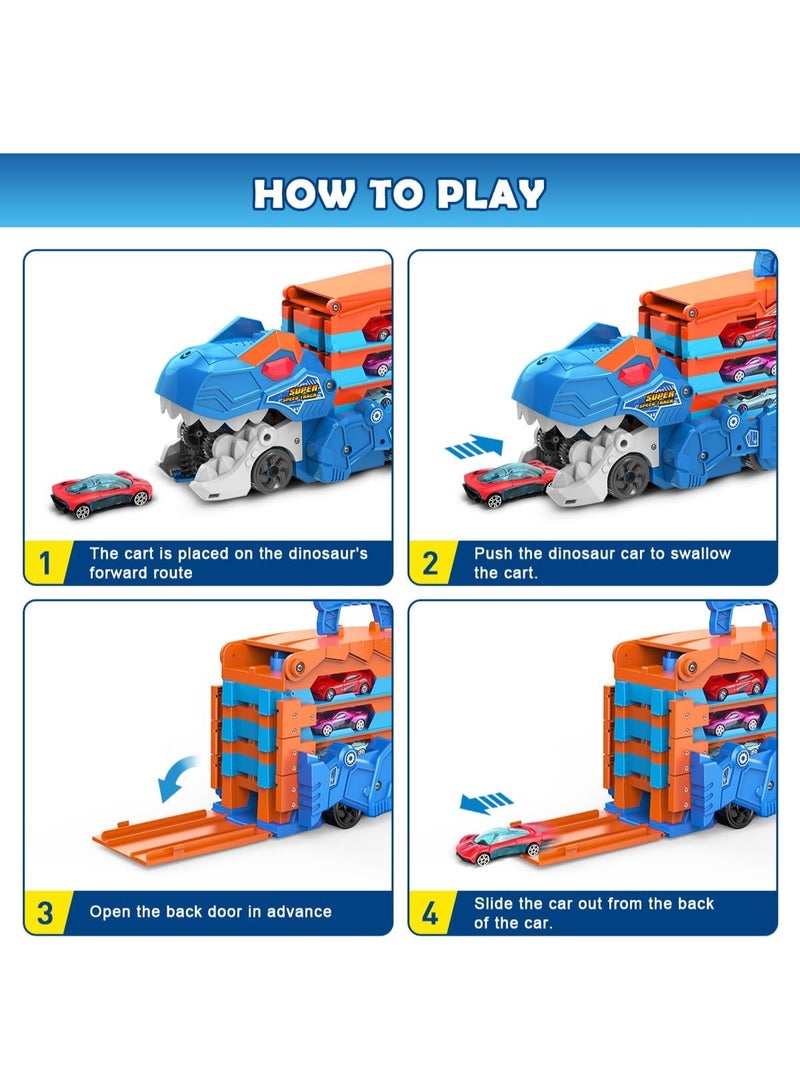 HOW TO PLAY

SUPER SPEED TRACK

1 The cart is placed on the dinosaur's forward route

SUPER SPEED TRACK

2 Push the dinosaur car to swallow the cart.

3 Open the back door in advance

4 Slide the car out from the back of the car.