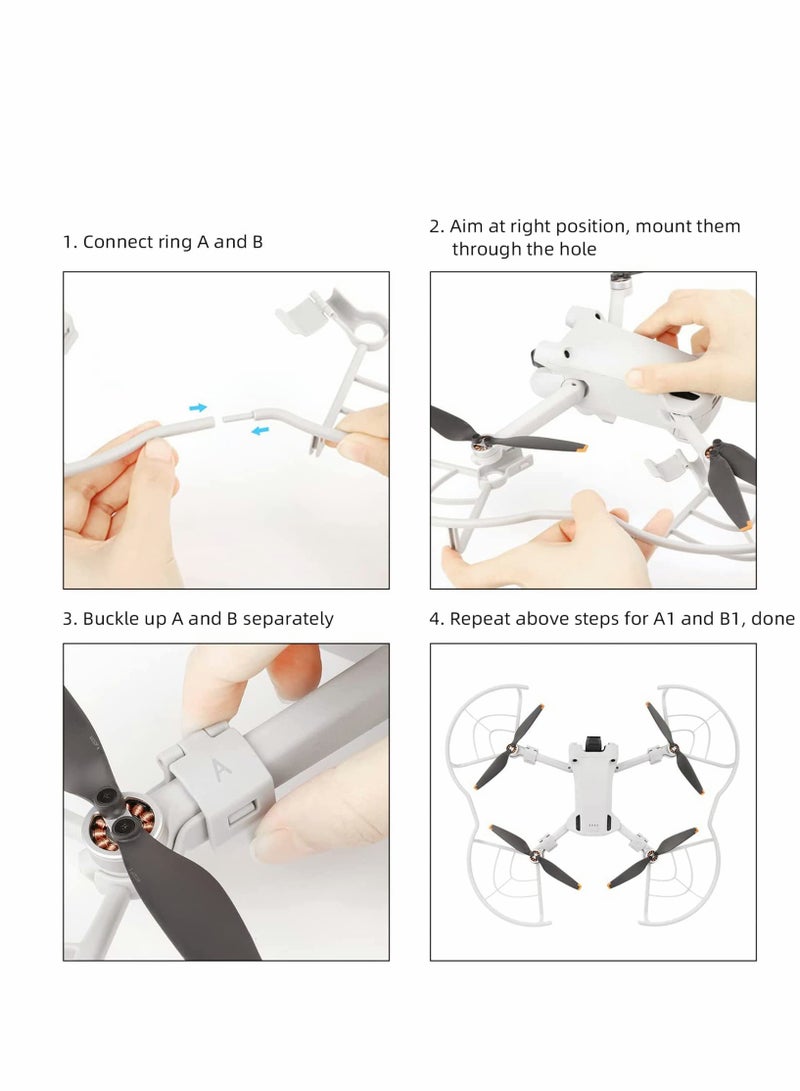 1. Connect ring A and B

2. Aim at right position, mount them through the hole

3. Buckle up A and B separately

A

4. Repeat above steps for A1 and B1, done